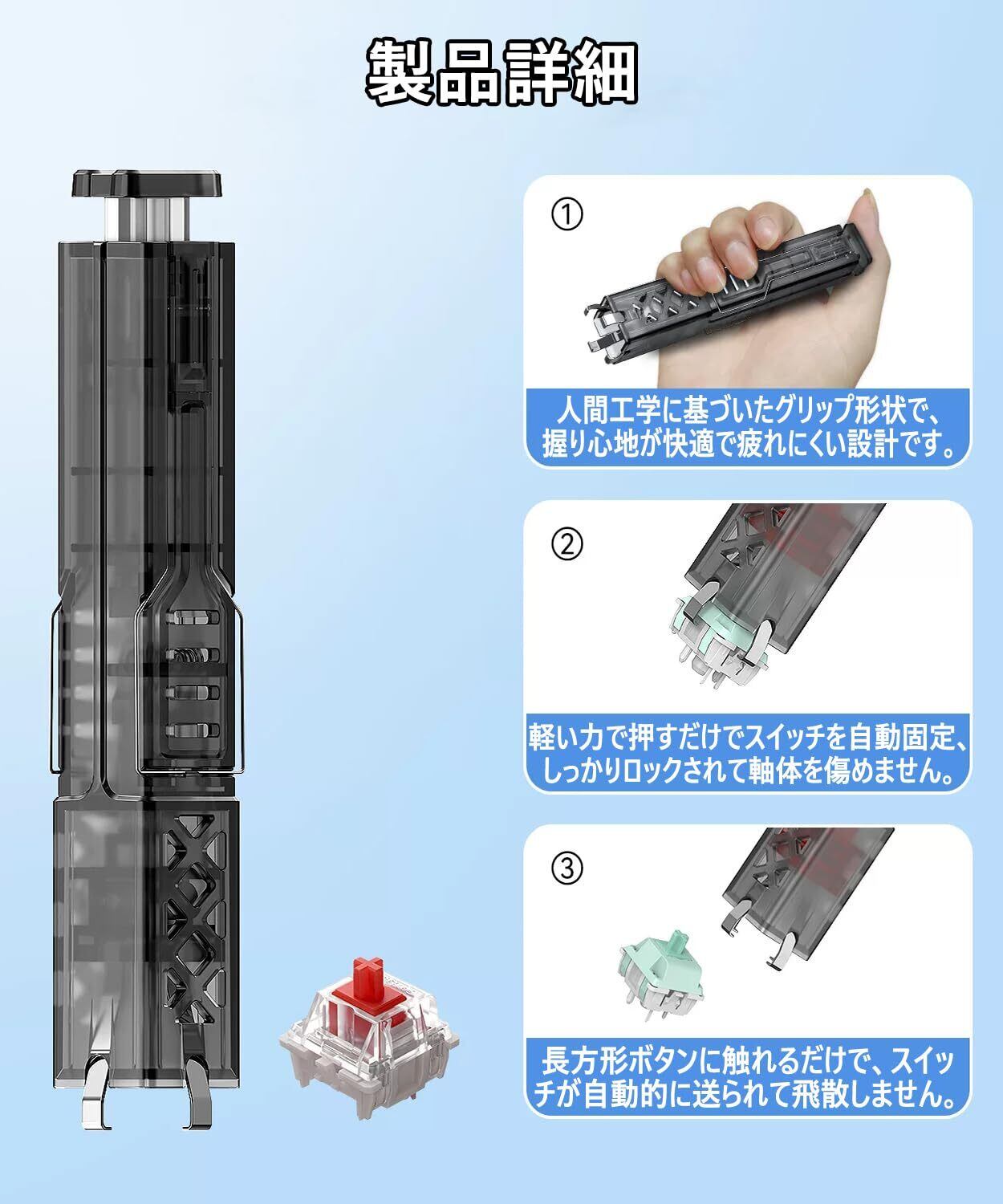 製品詳細

①

人間工学に基づいたグリップ形状で、握り心地が快適で疲れにくい設計です。

②

軽い力で押すだけでスイッチを自動固定、しっかりロックされて軸体を傷めません。

③

長方形ボタンに触れるだけで、スイッチが自動的に送られて飛散しません。