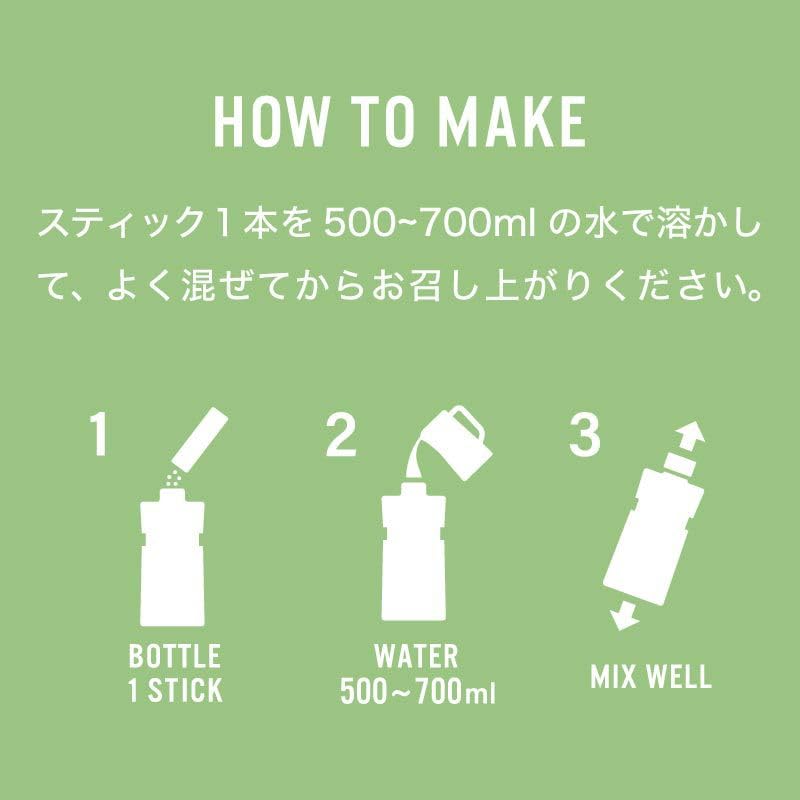 HOW TO MAKE

スティック１本を 500~700ml の水で溶かして、よく混ぜてからお召し上がりください。

1

BOTTLE
1 STICK

2

WATER
500～700ml

3

MIX WELL