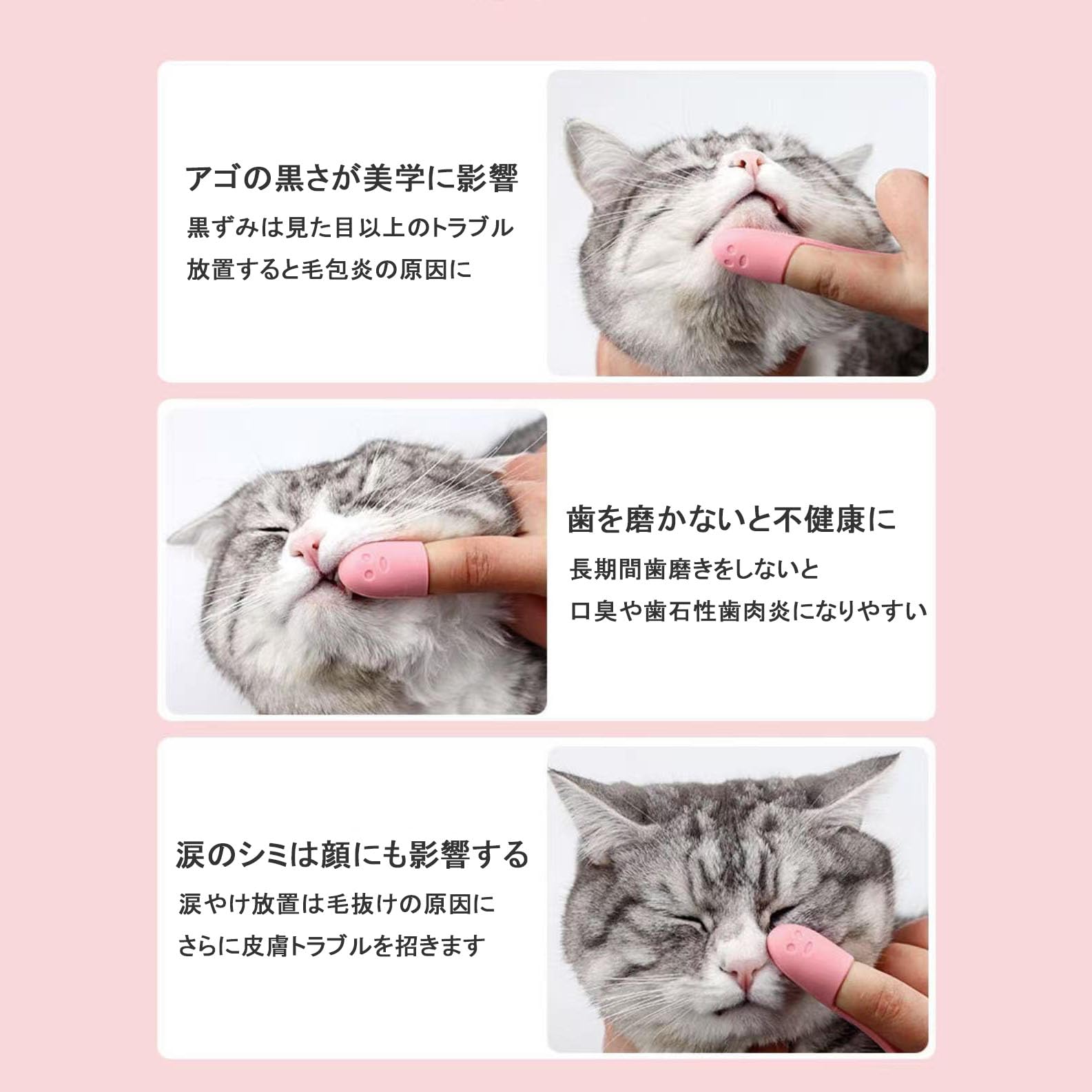 アゴの黒さが美学に影響

黒ずみは見た目以上のトラブル
放置すると毛包炎の原因に

歯を磨かないと不健康に

長期間歯磨きをしないと
口臭や歯石性歯肉炎になりやすい

涙のシミは顔にも影響する

涙やけ放置は毛抜けの原因に
さらに皮膚トラブルを招きます