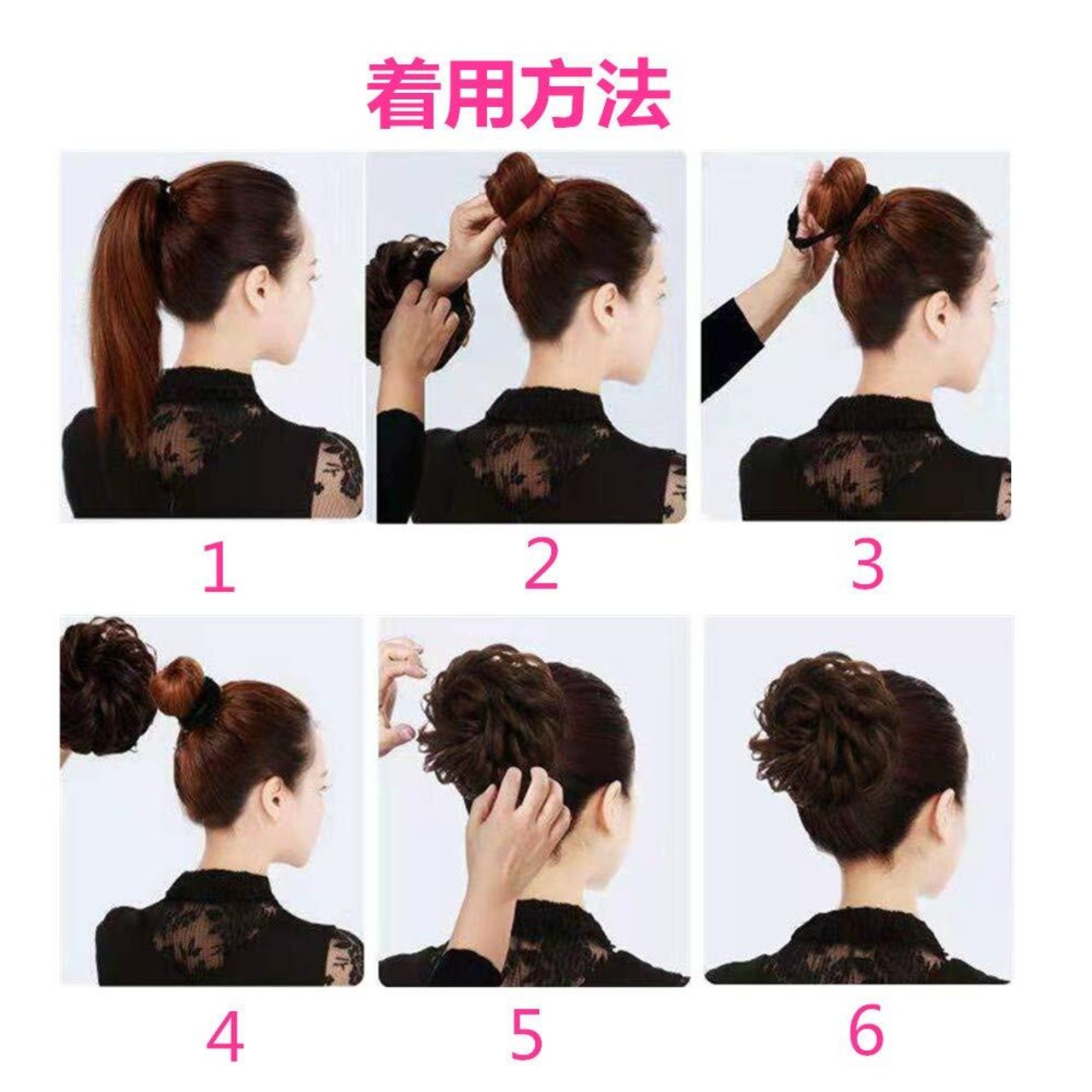 着用方法

1

2

3

4

5

6