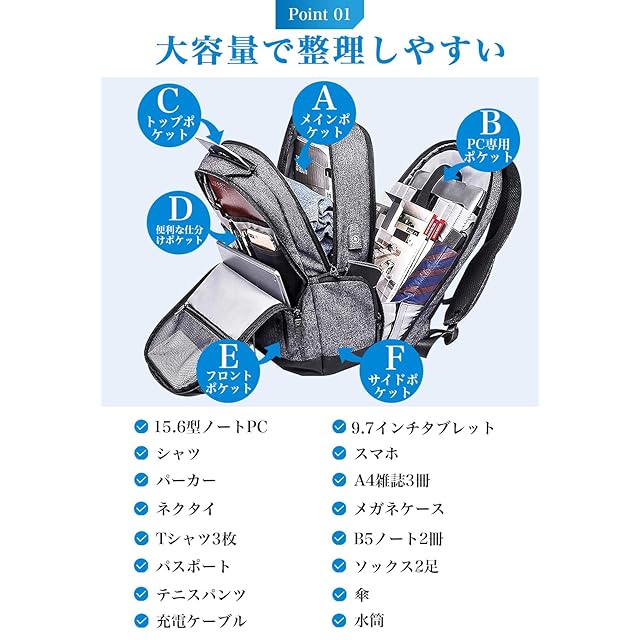 Point 01

大容量で整理しやすい

C
トップポケット

A
メインポケット

B
PC専用ポケット

D
便利な仕分けポケット

E
フロントポケット

F
サイドポケット

15.6型ノートPC
シャツ
パーカー
ネクタイ
Tシャツ3枚
パスポート
テニスパンツ
充電ケーブル

9.7インチタブレット
スマホ
A4雑誌3冊
メガネケース
B5ノート2冊
ソックス2足
傘
水筒