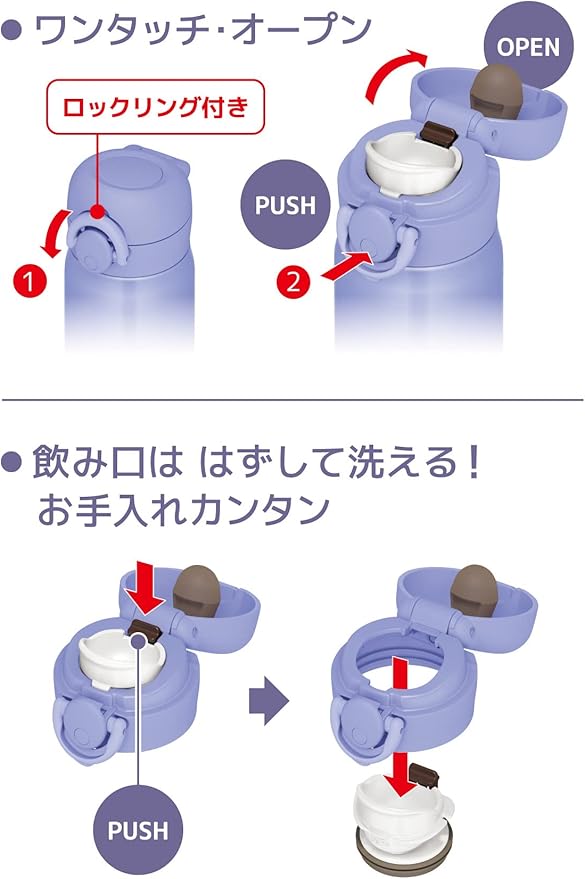 ● ワンタッチ･オープン

ロックリング付き

OPEN

PUSH

1

2

● 飲み口は はずして洗える！
お手入れカンタン

PUSH