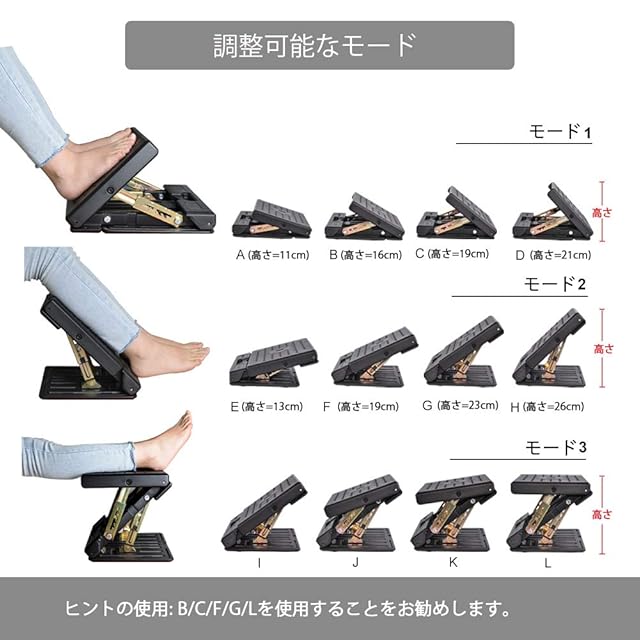 調整可能なモード

モード1

高さ

A (高さ=11cm)　B (高さ=16cm)　C (高さ=19cm)　D (高さ=21cm)

モード2

高さ

E (高さ=13cm)　F (高さ=19cm)　G (高さ=23cm)　H (高さ=26cm)

モード3

高さ

I　J　K　L

ヒントの使用: B/C/F/G/Lを使用することをお勧めします。