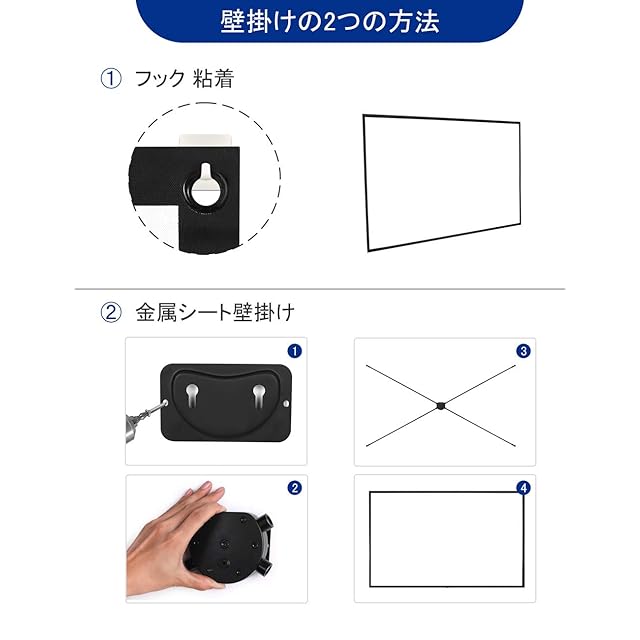 壁掛けの2つの方法

① フック 粘着

② 金属シート壁掛け

1

3

2

4