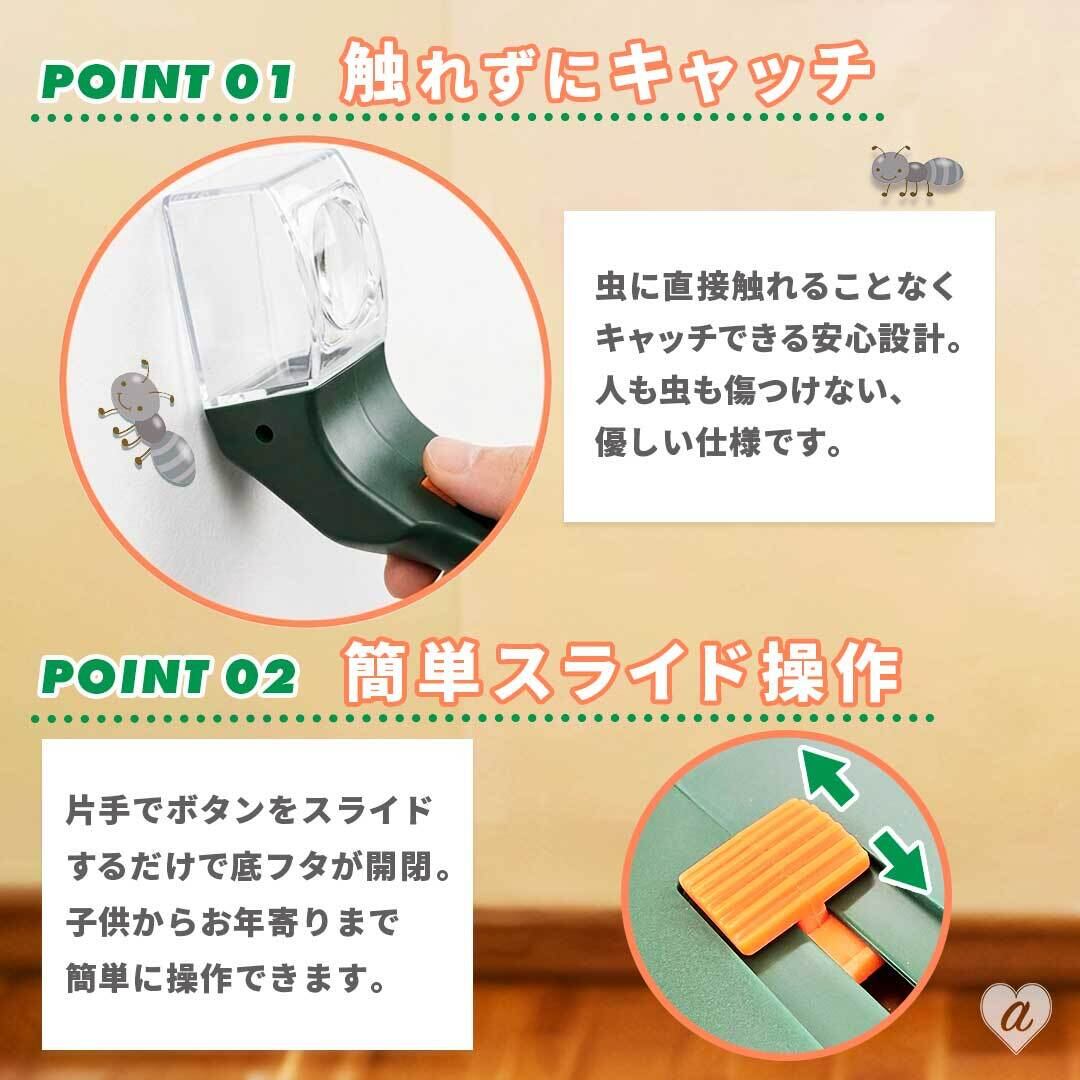 POINT 01 触れずにキャッチ

虫に直接触れることなくキャッチできる安心設計。人も虫も傷つけない、優しい仕様です。

POINT 02 簡単スライド操作

片手でボタンをスライドするだけで底フタが開閉。子供からお年寄りまで簡単に操作できます。

a