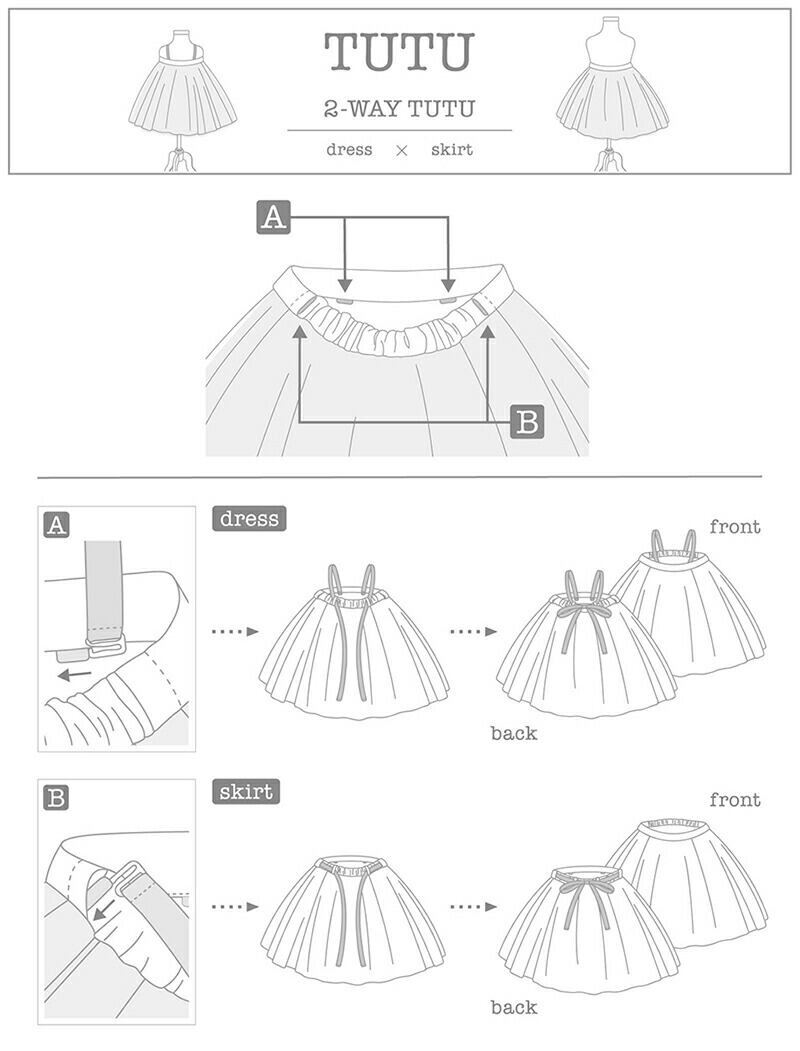 TUTU

2-WAY TUTU

dress × skirt

A

B

A

dress

front

back

B

skirt

front

back