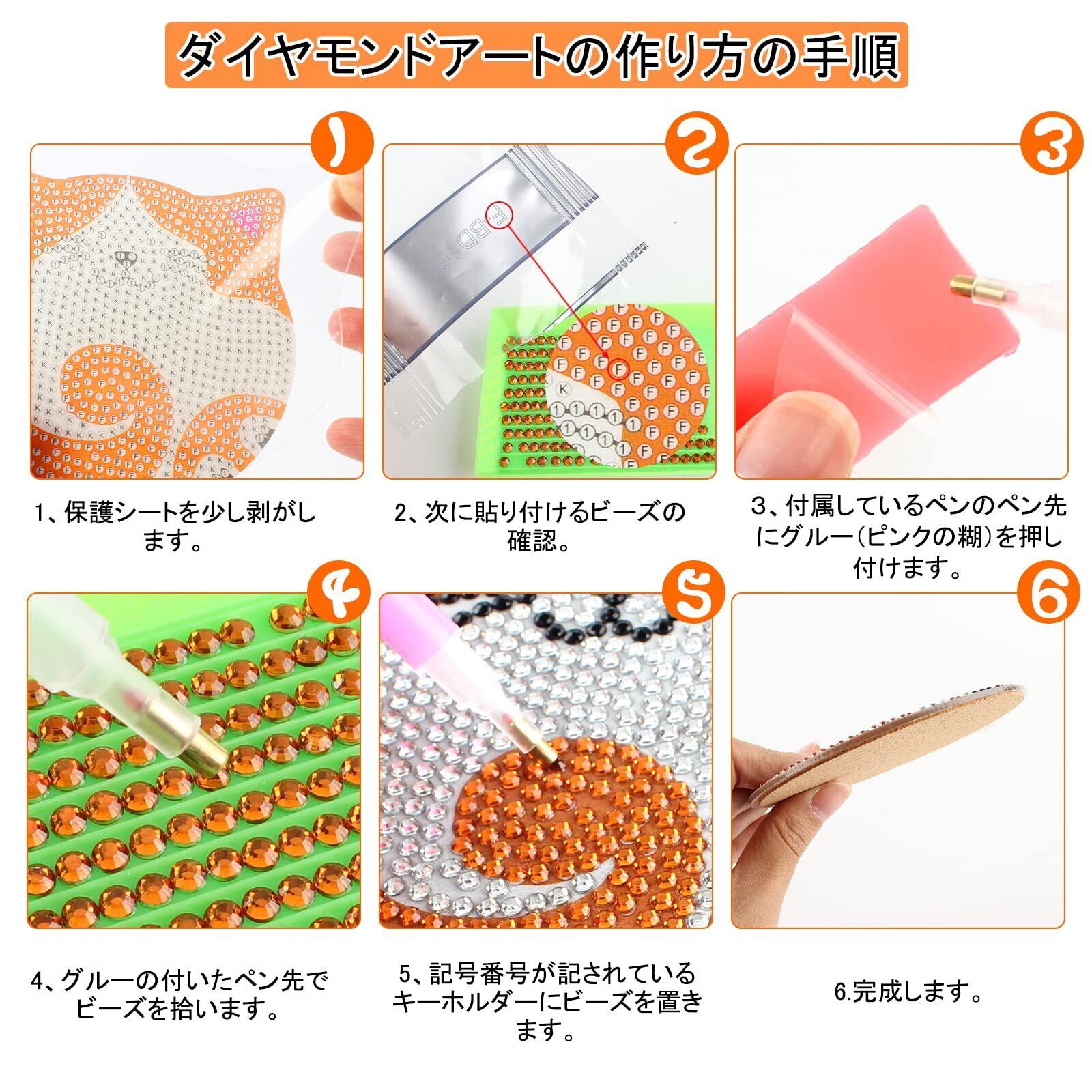 ダイヤモンドアートの作り方の手順

1

2

3

1、保護シートを少し剥がします。

2、次に貼り付けるビーズの確認。

3、付属しているペンのペン先にグルー(ピンクの糊)を押し付けます。

4

5

6

4、グルーの付いたペン先でビーズを拾います。

5、記号番号が記されているキーホルダーにビーズを置きます。

6.完成します。