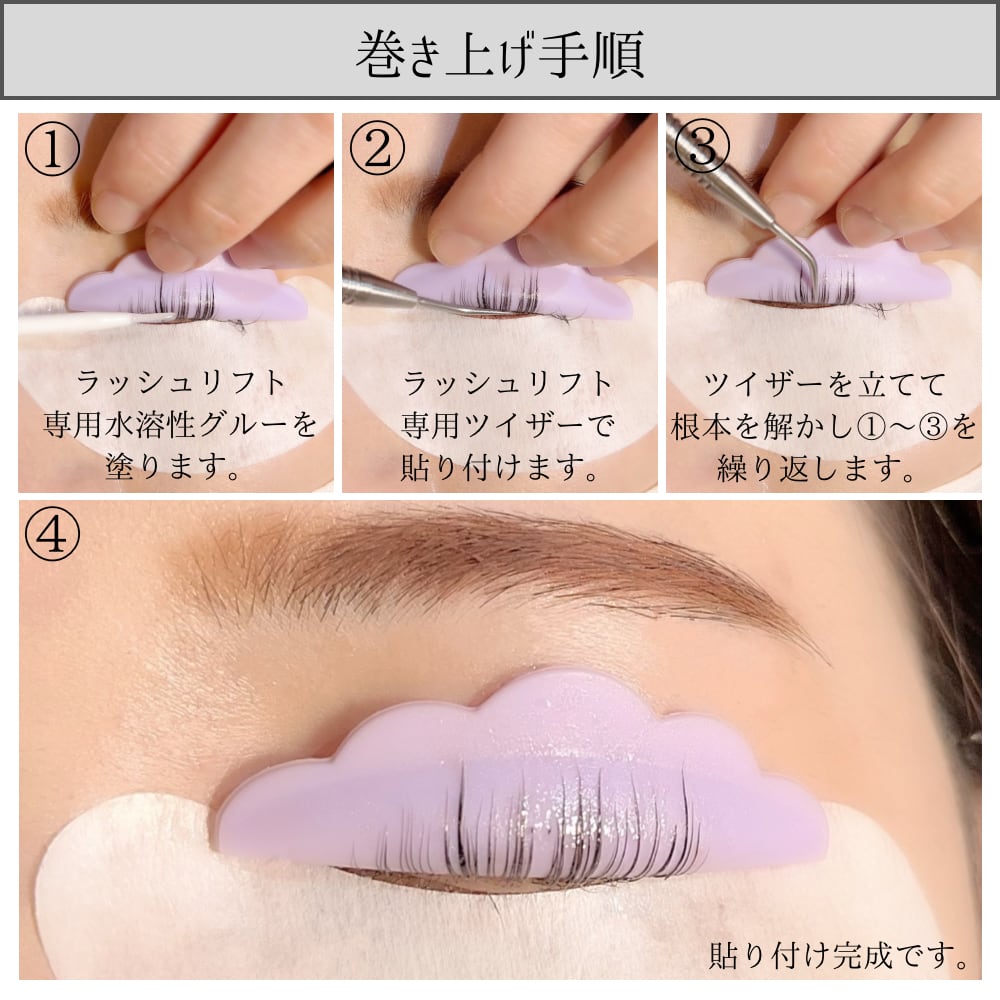 巻き上げ手順

①
ラッシュリフト専用水溶性グルーを塗ります。

②
ラッシュリフト専用ツイザーで貼り付けます。

③
ツイザーを立てて根本を解かし①～③を繰り返します。

④
貼り付け完成です。