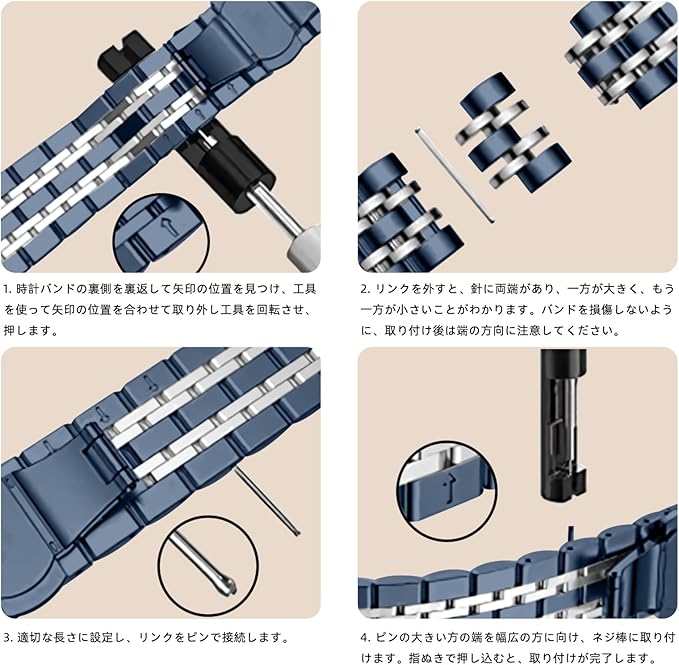 1. 時計バンドの裏側を裏返して矢印の位置を見つけ、工具を使って矢印の位置を合わせて取り外し工具を回転させ、押します。

2. リンクを外すと、針に両端があり、一方が大きく、もう一方が小さいことがわかります。バンドを損傷しないように、取り付け後は端の方向に注意してください。

3. 適切な長さに設定し、リンクをピンで接続します。

4. ピンの大きい方の端を幅広の方に向け、ネジ棒に取り付けます。指ぬきで押し込むと、取り付けが完了します。