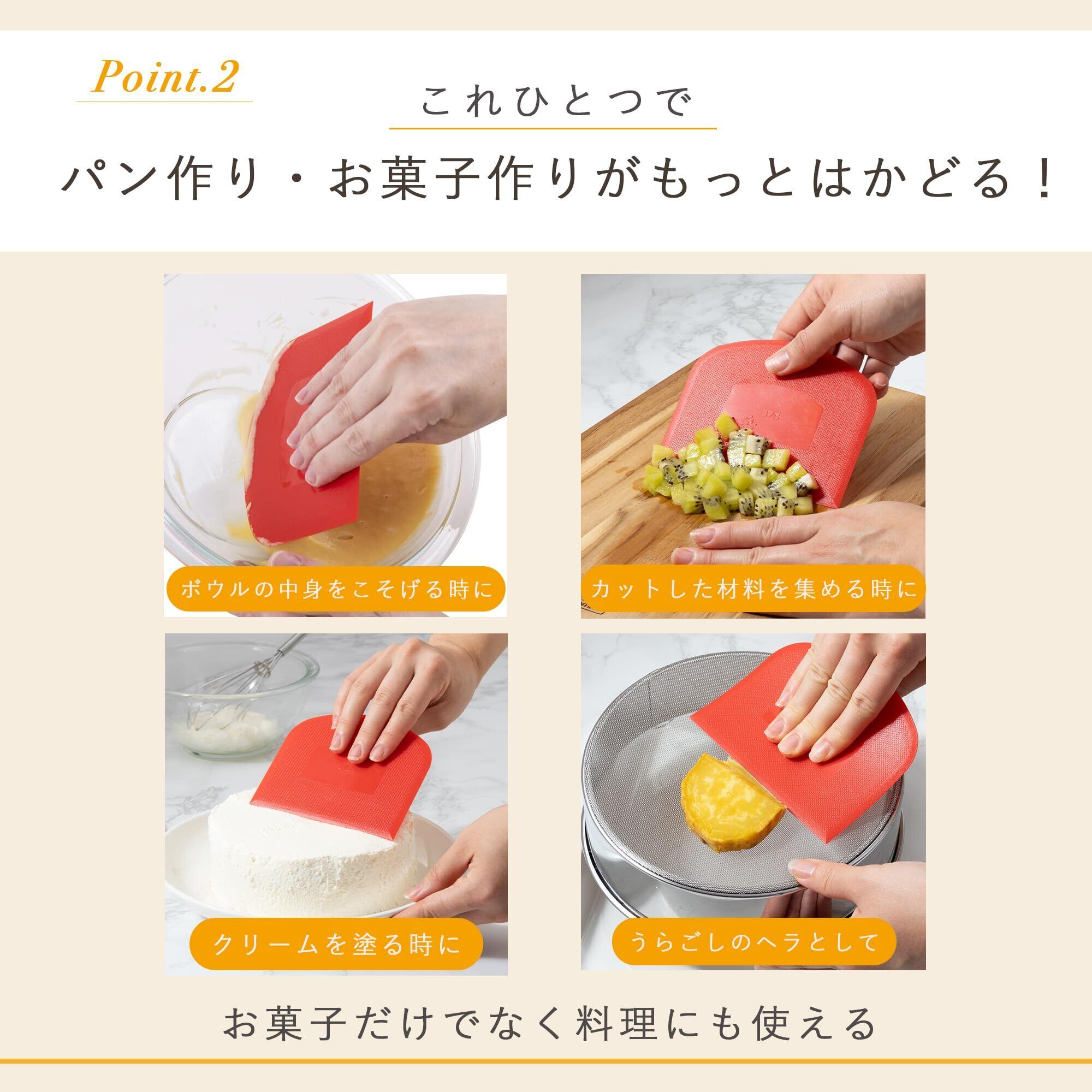 Point.2

これひとつで

パン作り・お菓子作りがもっとはかどる！

ボウルの中身をこそげる時に

カットした材料を集める時に

クリームを塗る時に

うらごしのヘラとして

お菓子だけでなく料理にも使える