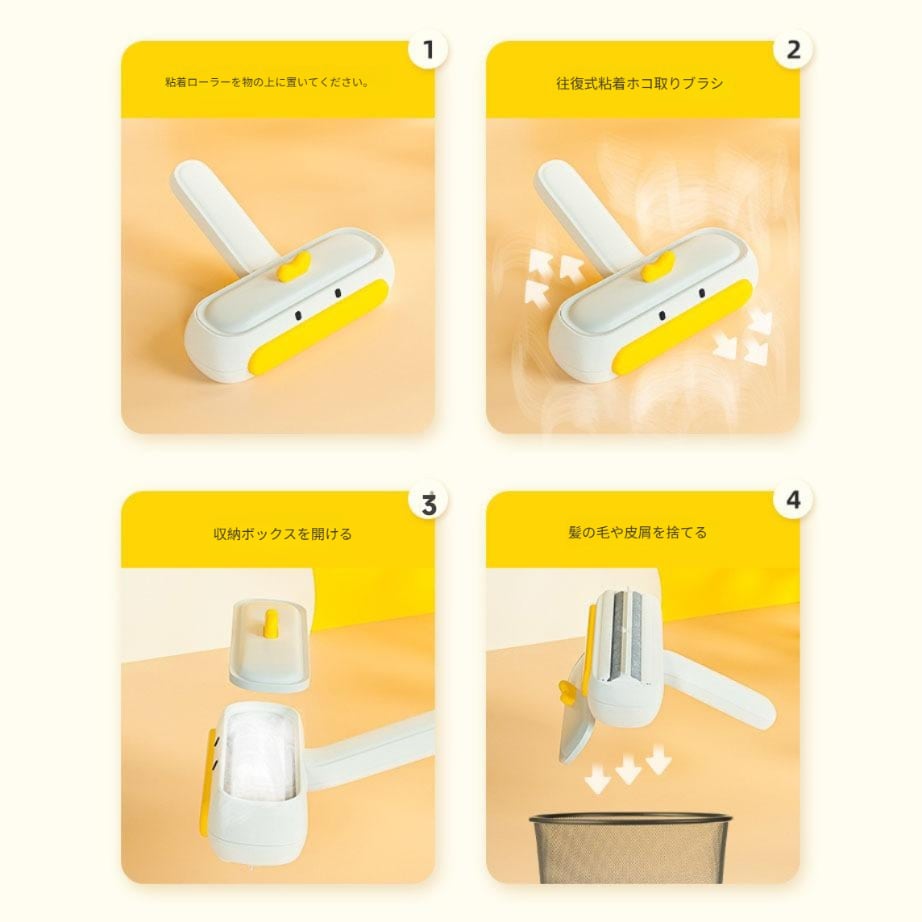 1

粘着ローラーを物の上に置いてください。

2

往復式粘着ホコ取りブラシ

3

収納ボックスを開ける

4

髪の毛や皮屑を捨てる