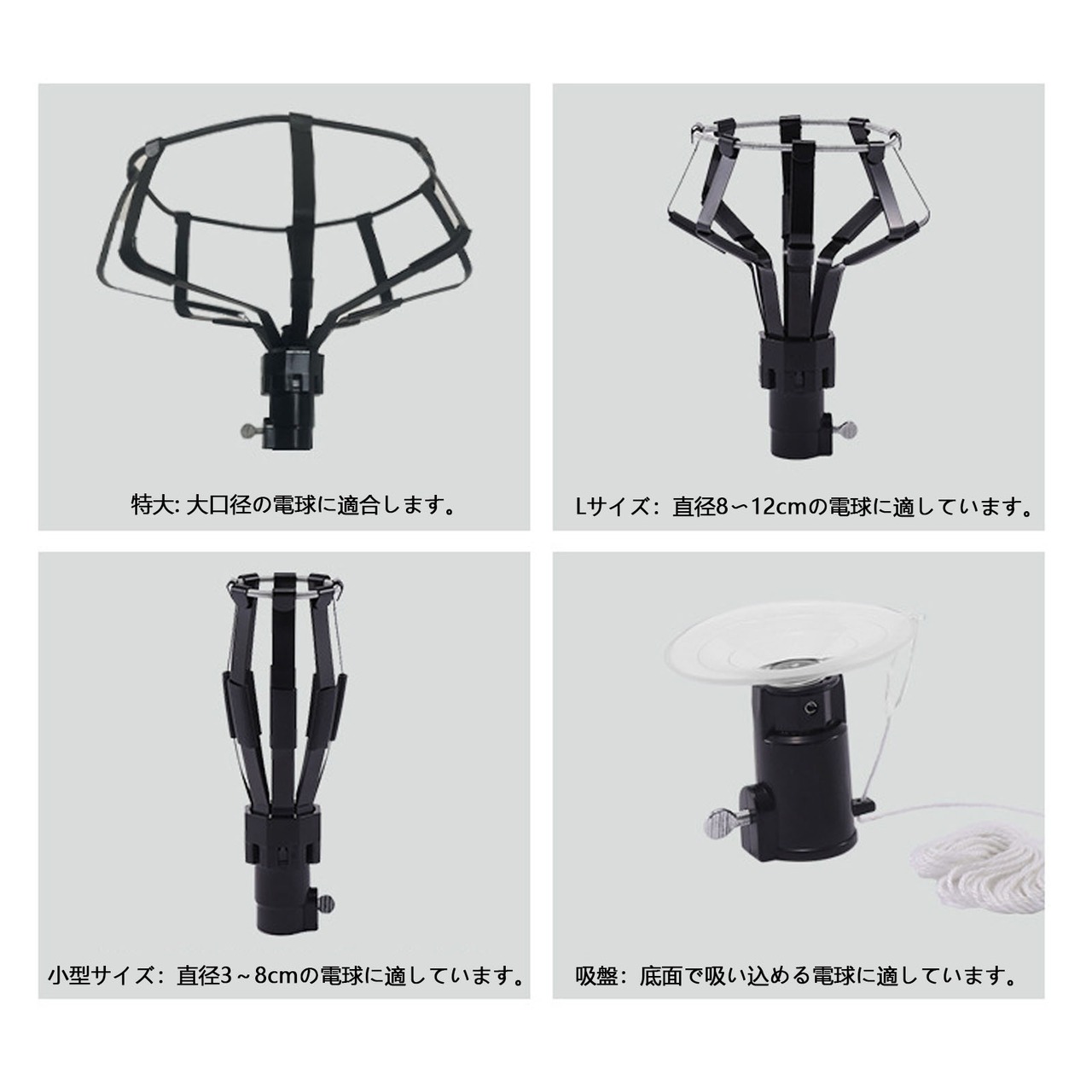 特大: 大口径の電球に適合します。

Lサイズ：直径8～12cmの電球に適しています。

小型サイズ：直径3～8cmの電球に適しています。

吸盤：底面で吸い込める電球に適しています。