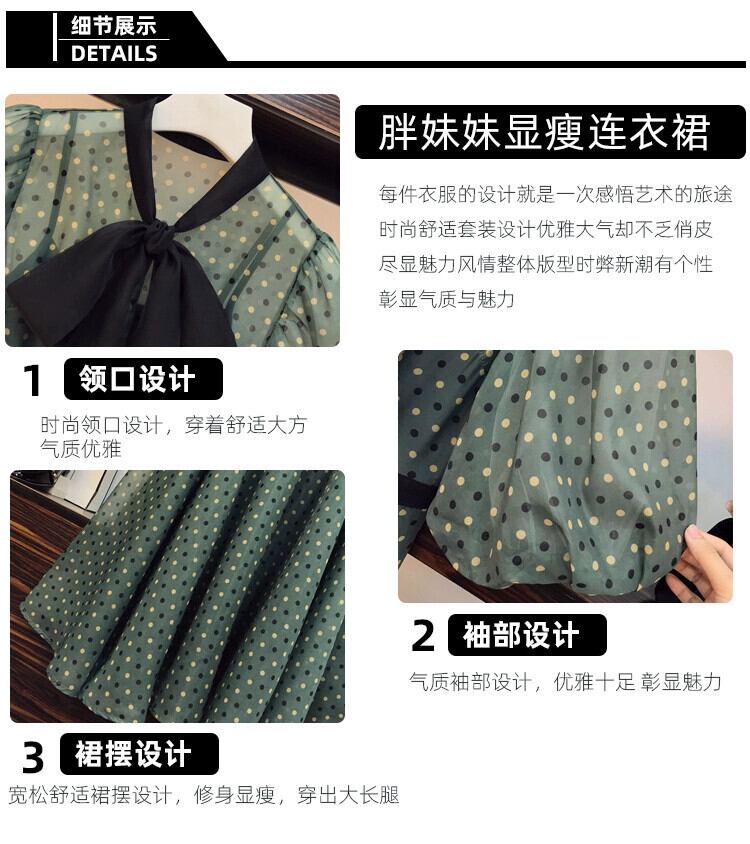 细节展示
DETAILS

胖妹妹显瘦连衣裙

每件衣服的设计就是一次感悟艺术的旅途
时尚舒适套装设计优雅大气却不乏俏皮
尽显魅力风情整体版型时弊新潮有个性
彰显气质与魅力

1 领口设计

时尚领口设计，穿着舒适大方
气质优雅

2 袖部设计

气质袖部设计，优雅十足 彰显魅力

3 裙摆设计

宽松舒适裙摆设计，修身显瘦，穿出大长腿