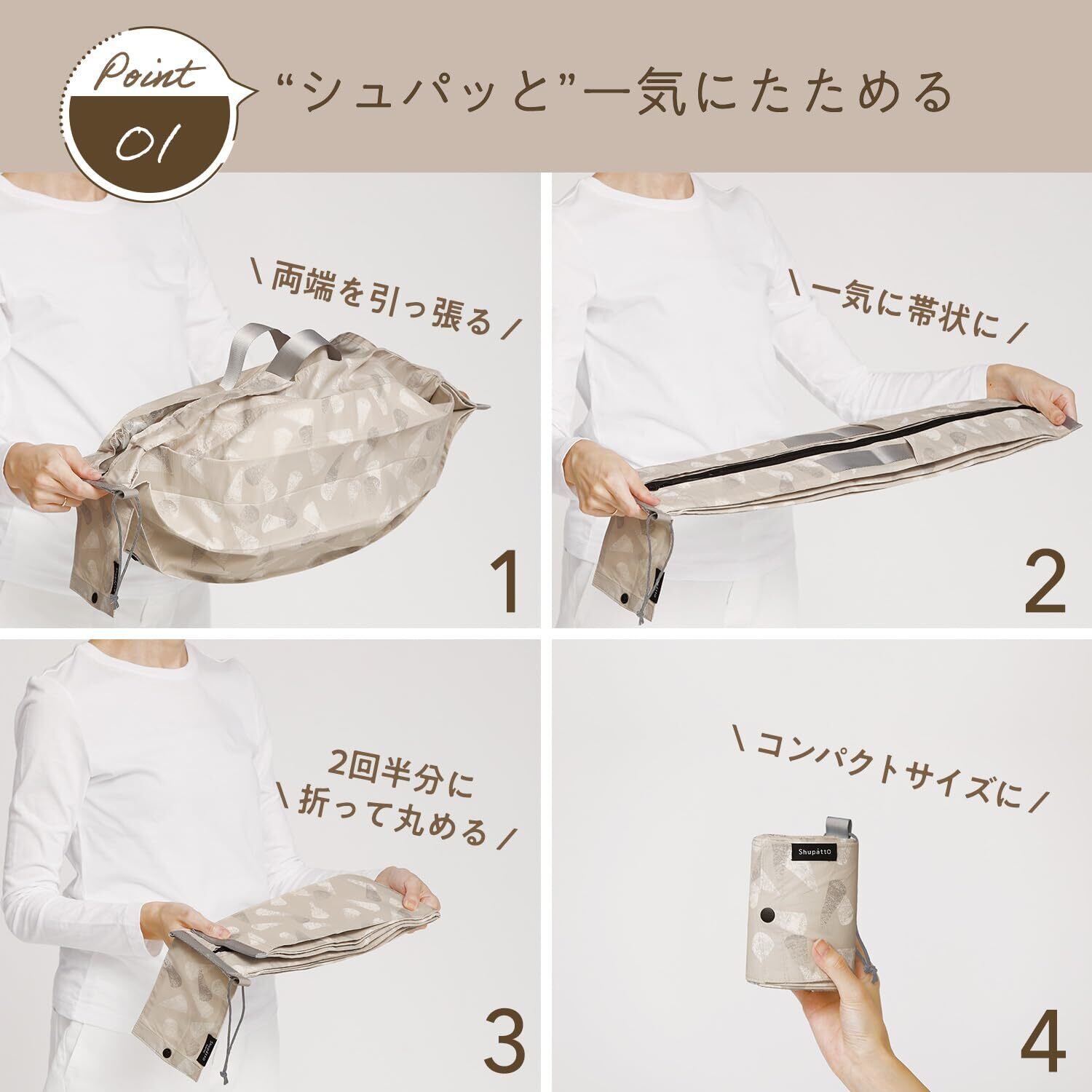 Point 01

“シュパッと”一気にたためる

\ 両端を引っ張る /

1

\ 一気に帯状に /

2

2回半分に
\ 折って丸める /

3

\ コンパクトサイズに /

Shupatto

4