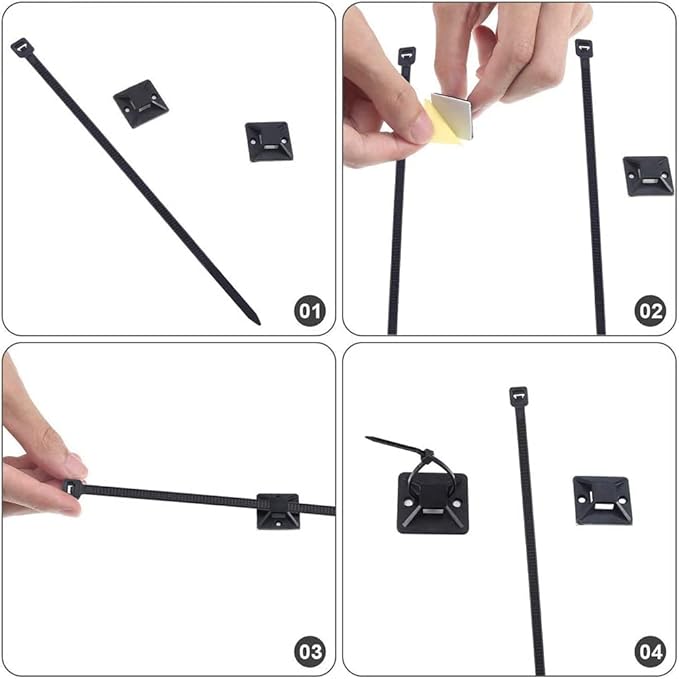 01

02

03

04