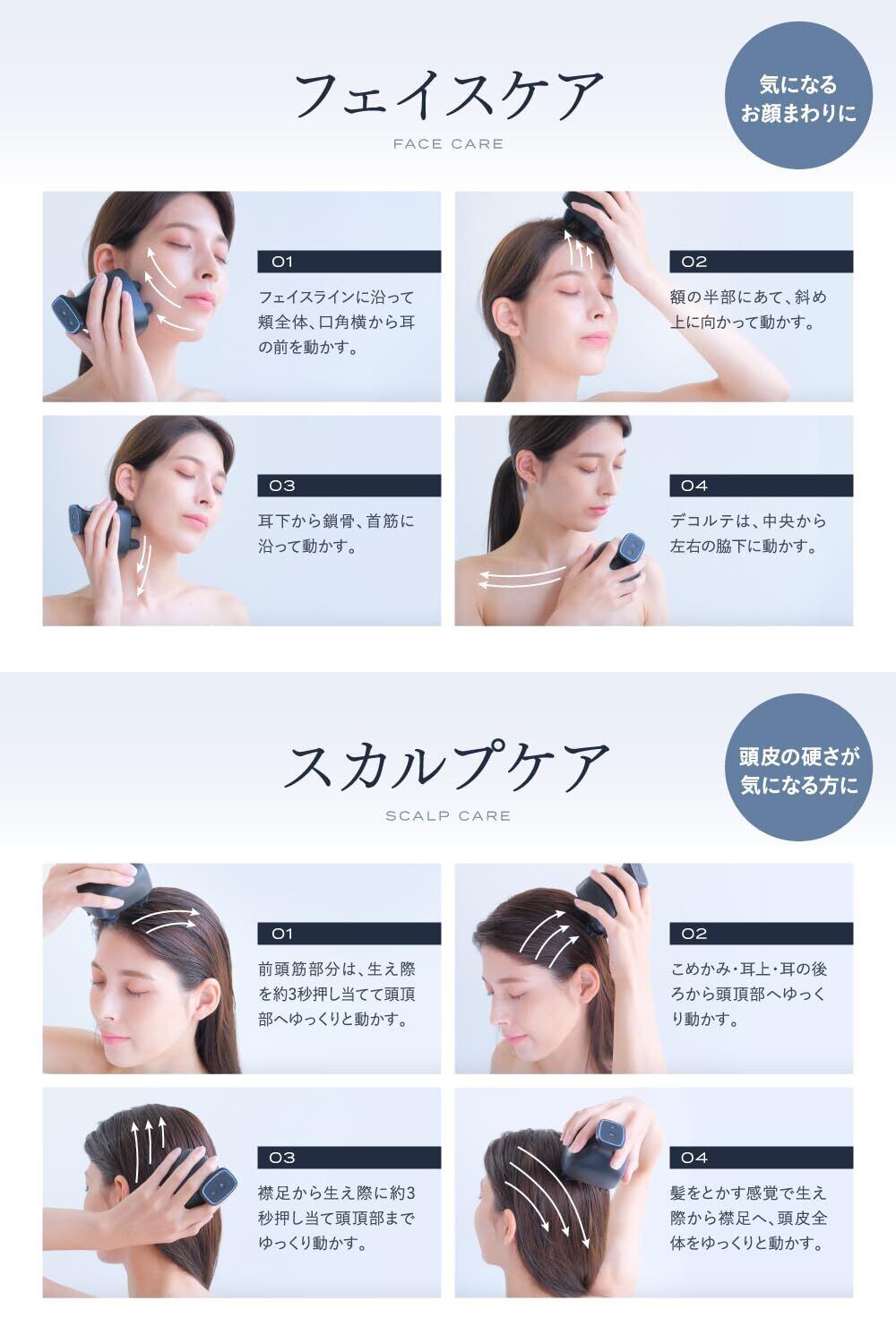 フェイスケア

FACE CARE

気になるお顔まわりに

01

フェイスラインに沿って頬全体、口角横から耳の前を動かす。

02

額の半部にあて、斜め上に向かって動かす。

03

耳下から鎖骨、首筋に沿って動かす。

04

デコルテは、中央から左右の脇下に動かす。

スカルプケア

SCALP CARE

頭皮の硬さが気になる方に

01

前頭筋部分は、生え際を約3秒押し当てて頭頂部へゆっくりと動かす。

02

こめかみ・耳上・耳の後ろから頭頂部へゆっくり動かす。

03

襟足から生え際に約3秒押し当て頭頂部までゆっくり動かす。

04

髪をとかす感覚で生え際から襟足へ、頭皮全体をゆっくりと動かす。