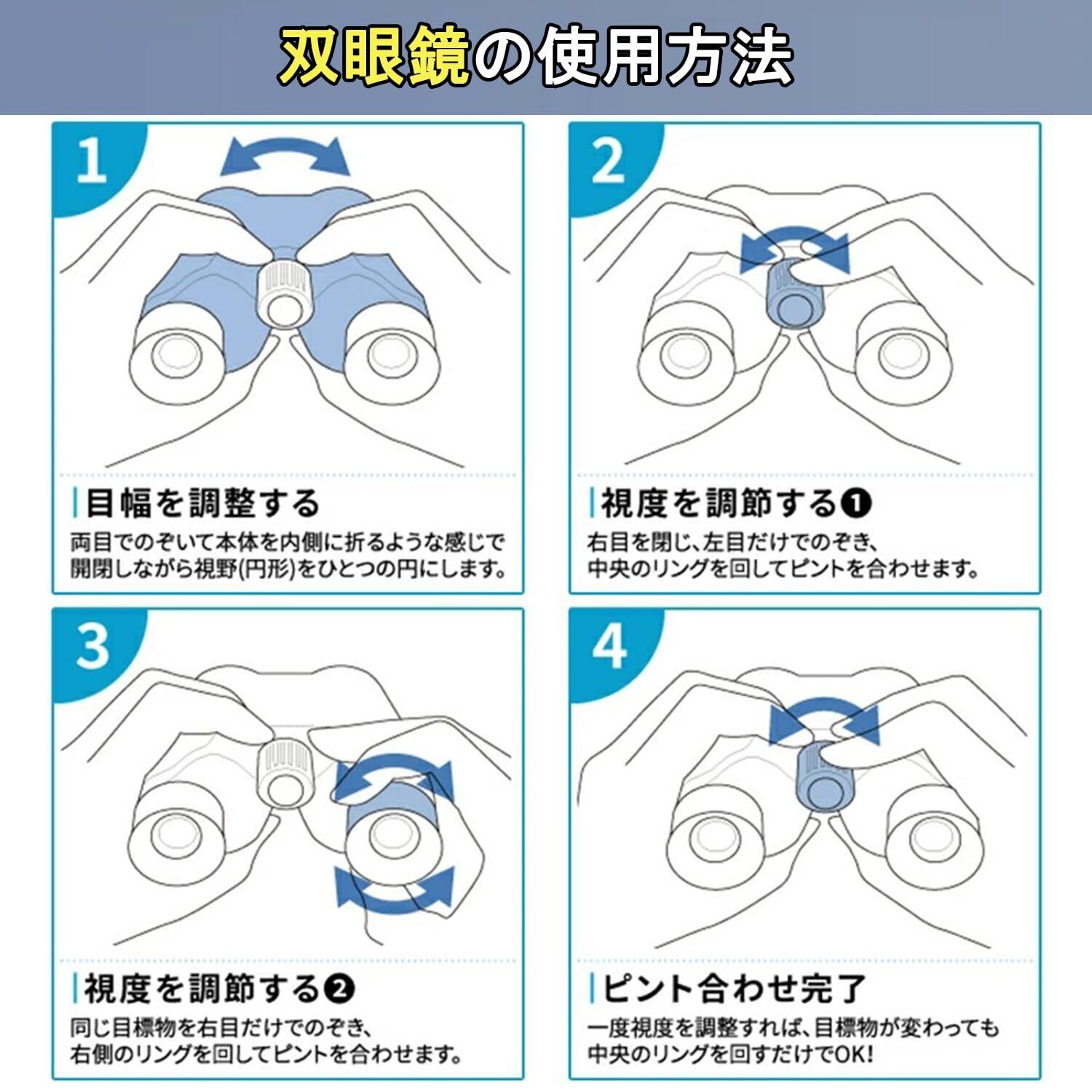 双眼鏡の使用方法

1

目幅を調整する
両目でのぞいて本体を内側に折るような感じで開閉しながら視野(円形)をひとつの円にします。

2

視度を調節する❶
右目を閉じ、左目だけでのぞき、中央のリングを回してピントを合わせます。

3

視度を調節する❷
同じ目標物を右目だけでのぞき、右側のリングを回してピントを合わせます。

4

ピント合わせ完了
一度視度を調整すれば、目標物が変わっても中央のリングを回すだけでOK!