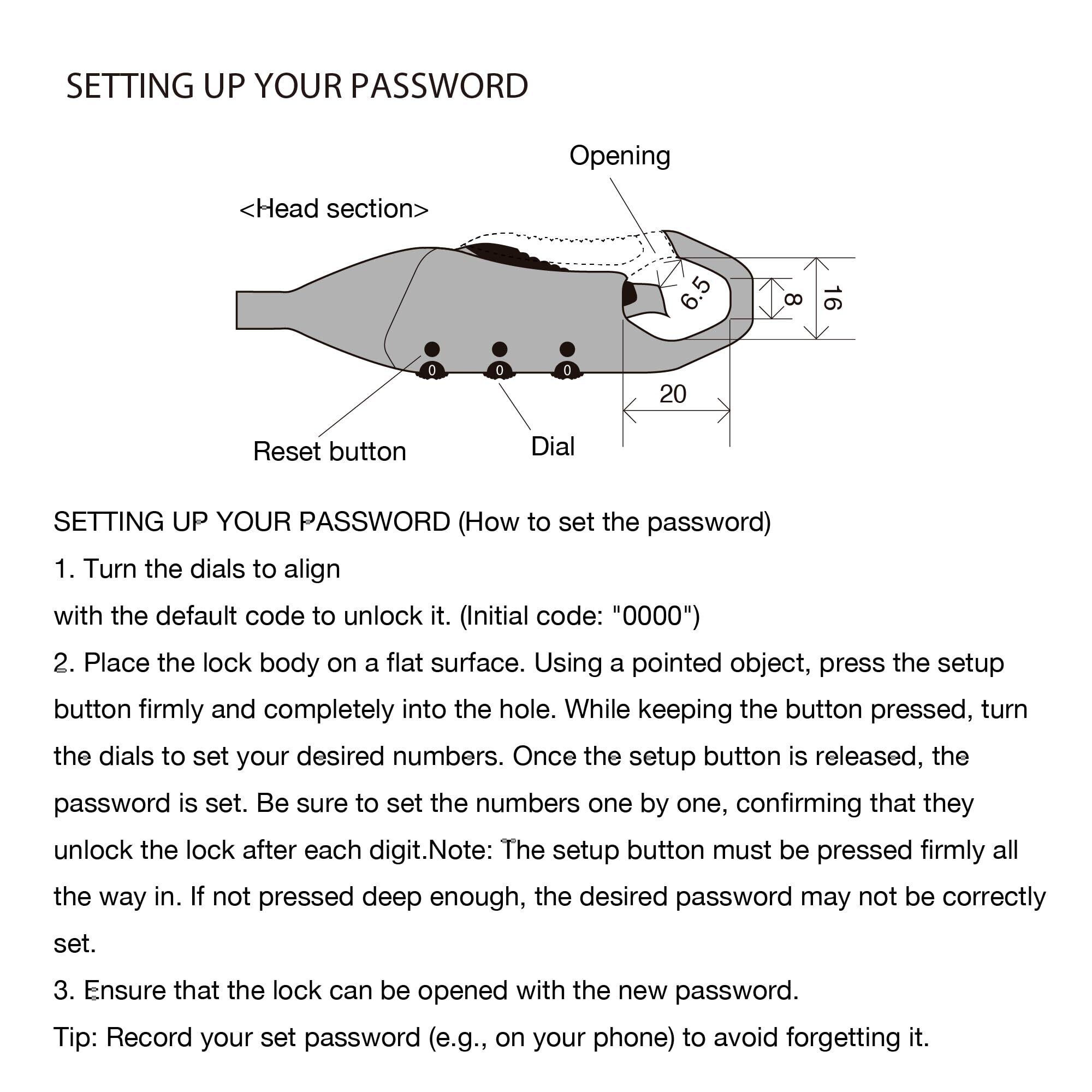 SETTING UP YOUR PASSWORD

Opening

<Head section>

6.5

8

16

0 0 0

20

Reset button

Dial

SETTING UP YOUR PASSWORD (How to set the password)

1. Turn the dials to align

with the default code to unlock it. (Initial code: "0000")

2. Place the lock body on a flat surface. Using a pointed object, press the setup button firmly and completely into the hole. While keeping the button pressed, turn the dials to set your desired numbers. Once the setup button is released, the password is set. Be sure to set the numbers one by one, confirming that they unlock the lock after each digit.Note: The setup button must be pressed firmly all the way in. If not pressed deep enough, the desired password may not be correctly set.

3. Ensure that the lock can be opened with the new password.

Tip: Record your set password (e.g., on your phone) to avoid forgetting it.