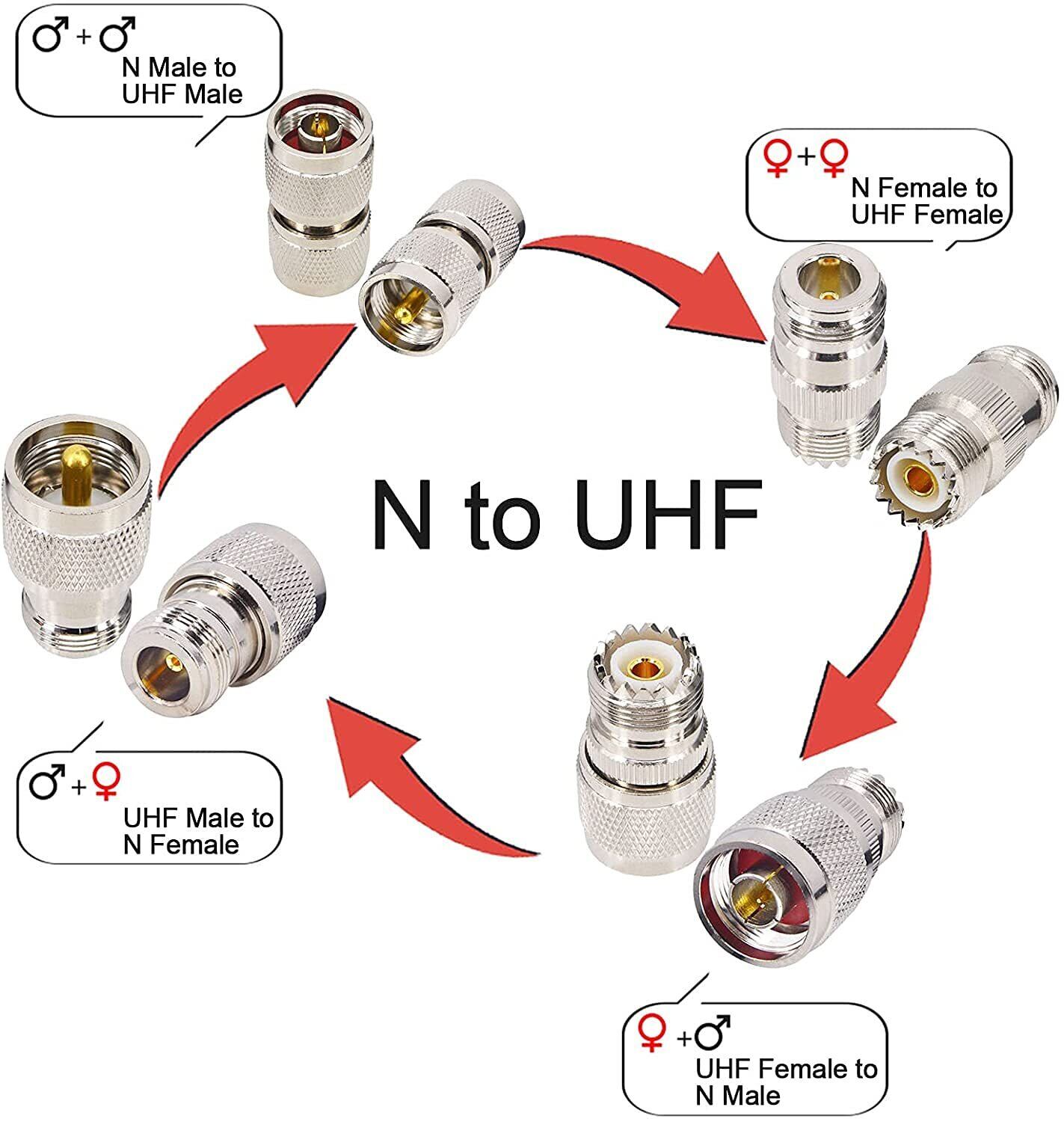 ♂ + ♂
N Male to UHF Male

♀ + ♀
N Female to UHF Female

N to UHF

♂ + ♀
UHF Male to N Female

♀ + ♂
UHF Female to N Male