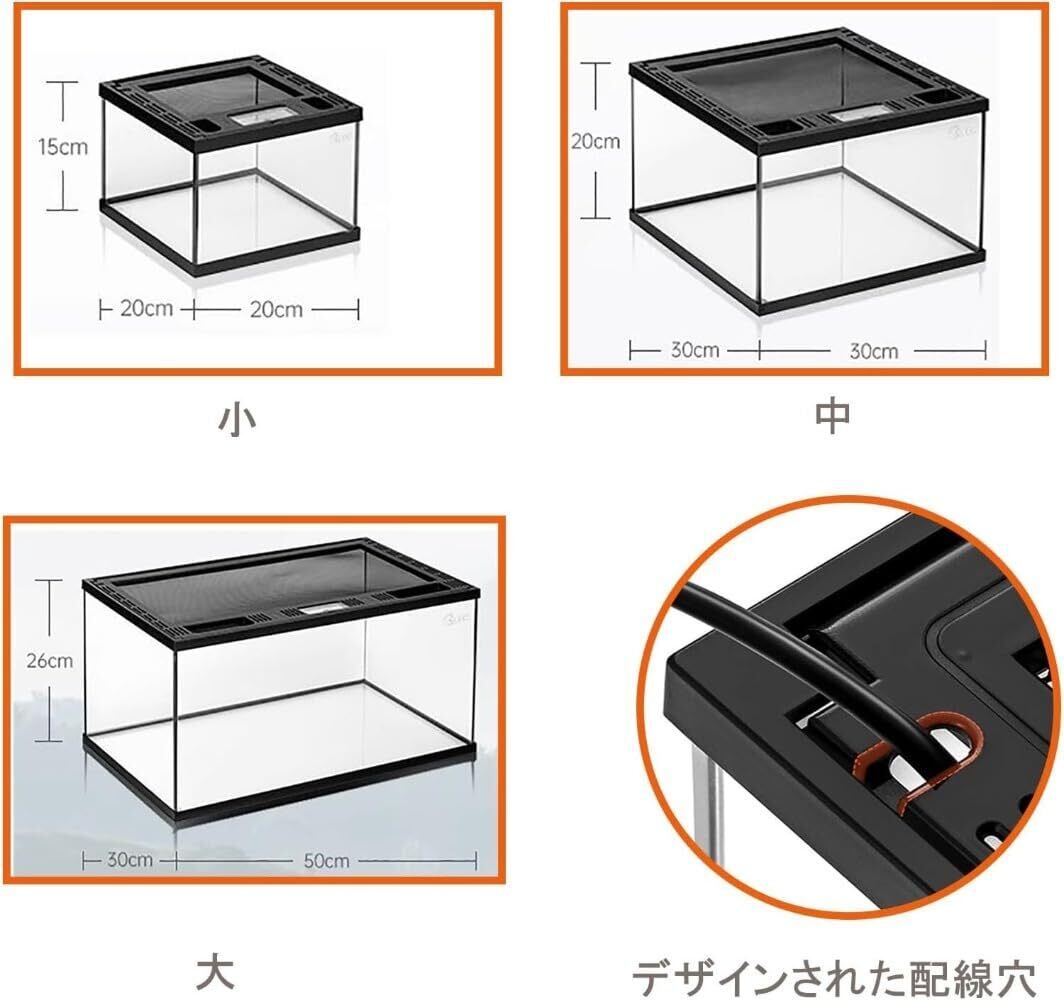 15cm

20cm 20cm

小

20cm

30cm 30cm

中

26cm

30cm 50cm

大

デザインされた配線穴