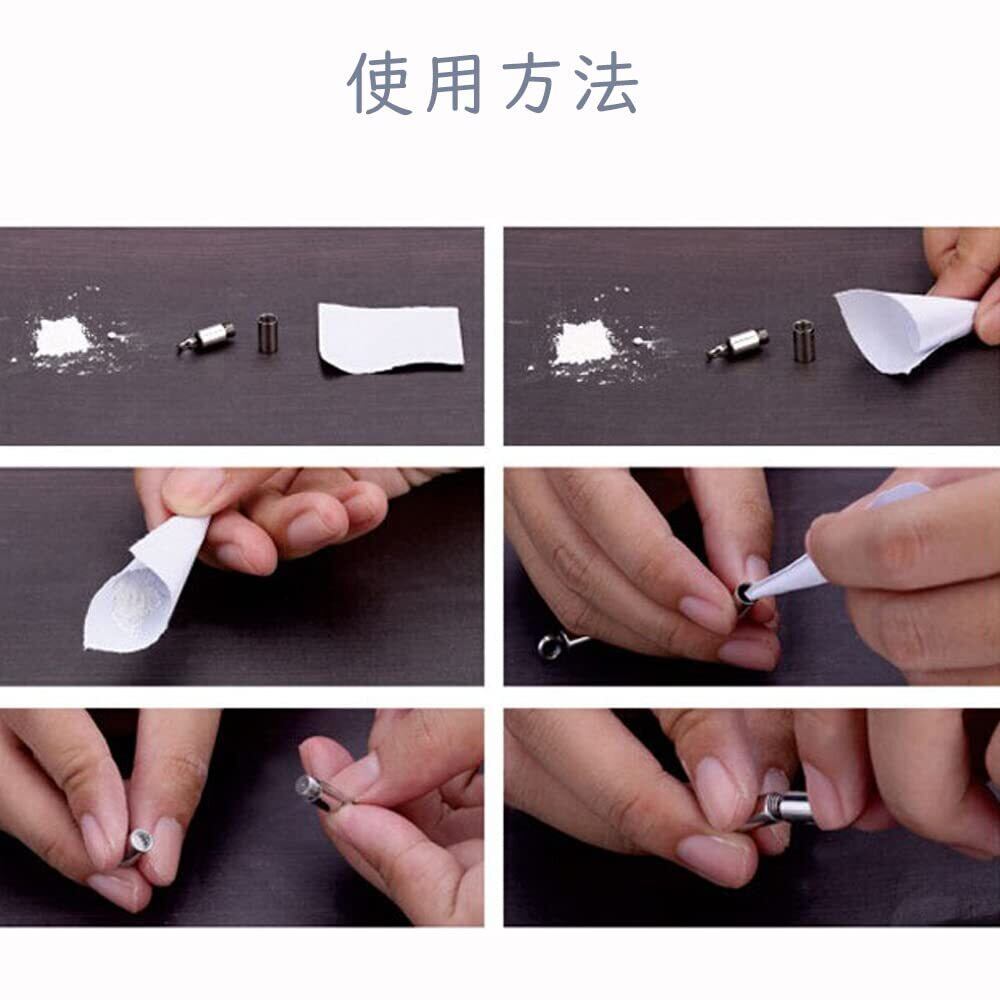 使用方法