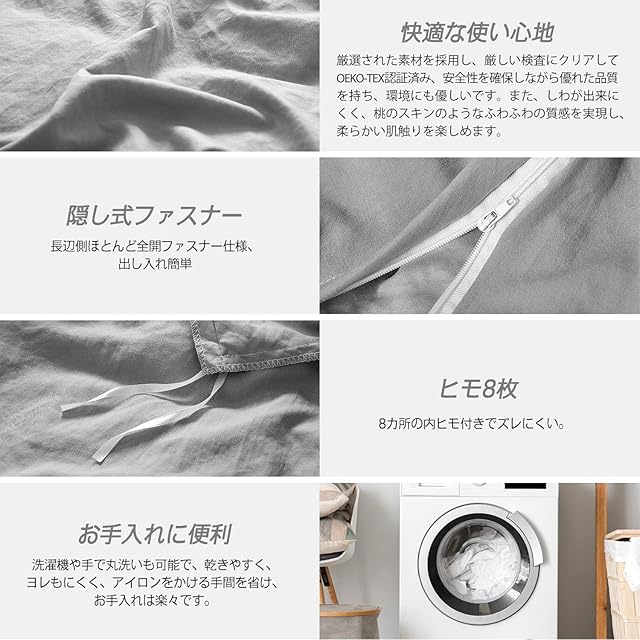 快適な使い心地

厳選された素材を採用し、厳しい検査にクリアしてOEKO-TEX認証済み、安全性を確保しながら優れた品質を持ち、環境にも優しいです。また、しわが出来にくく、桃のスキンのようなふわふわの質感を実現し、柔らかい肌触りを楽しめます。

隠し式ファスナー

長辺側ほとんど全開ファスナー仕様、出し入れ簡単

ヒモ8枚

8カ所の内ヒモ付きでズレにくい。

お手入れに便利

洗濯機や手で丸洗いも可能で、乾きやすく、ヨレもにくく、アイロンをかける手間を省け、お手入れは楽々です。