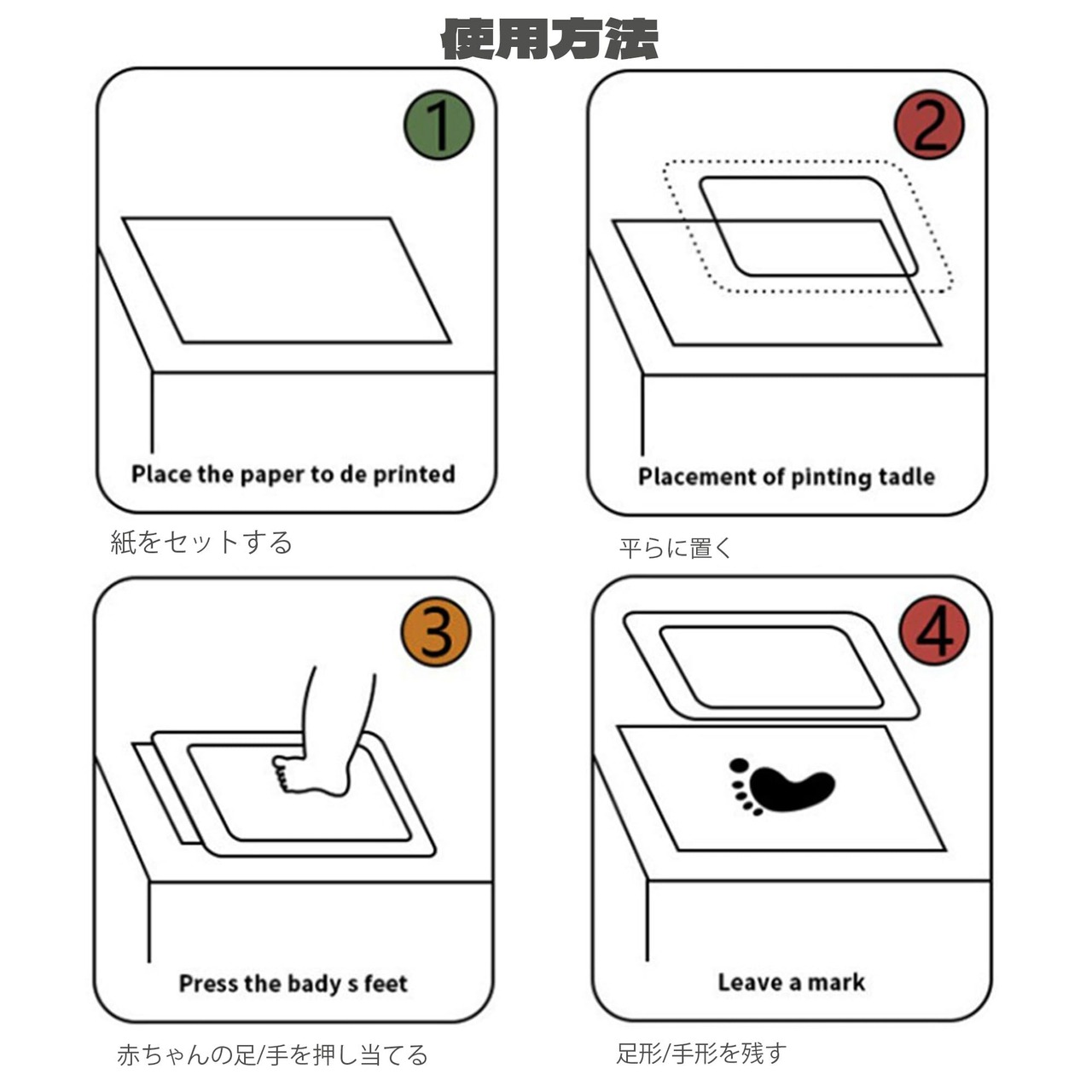 使用方法

1

Place the paper to de printed

紙をセットする

2

Placement of pinting tadle

平らに置く

3

Press the bady s feet

赤ちゃんの足/手を押し当てる

4

Leave a mark

足形/手形を残す