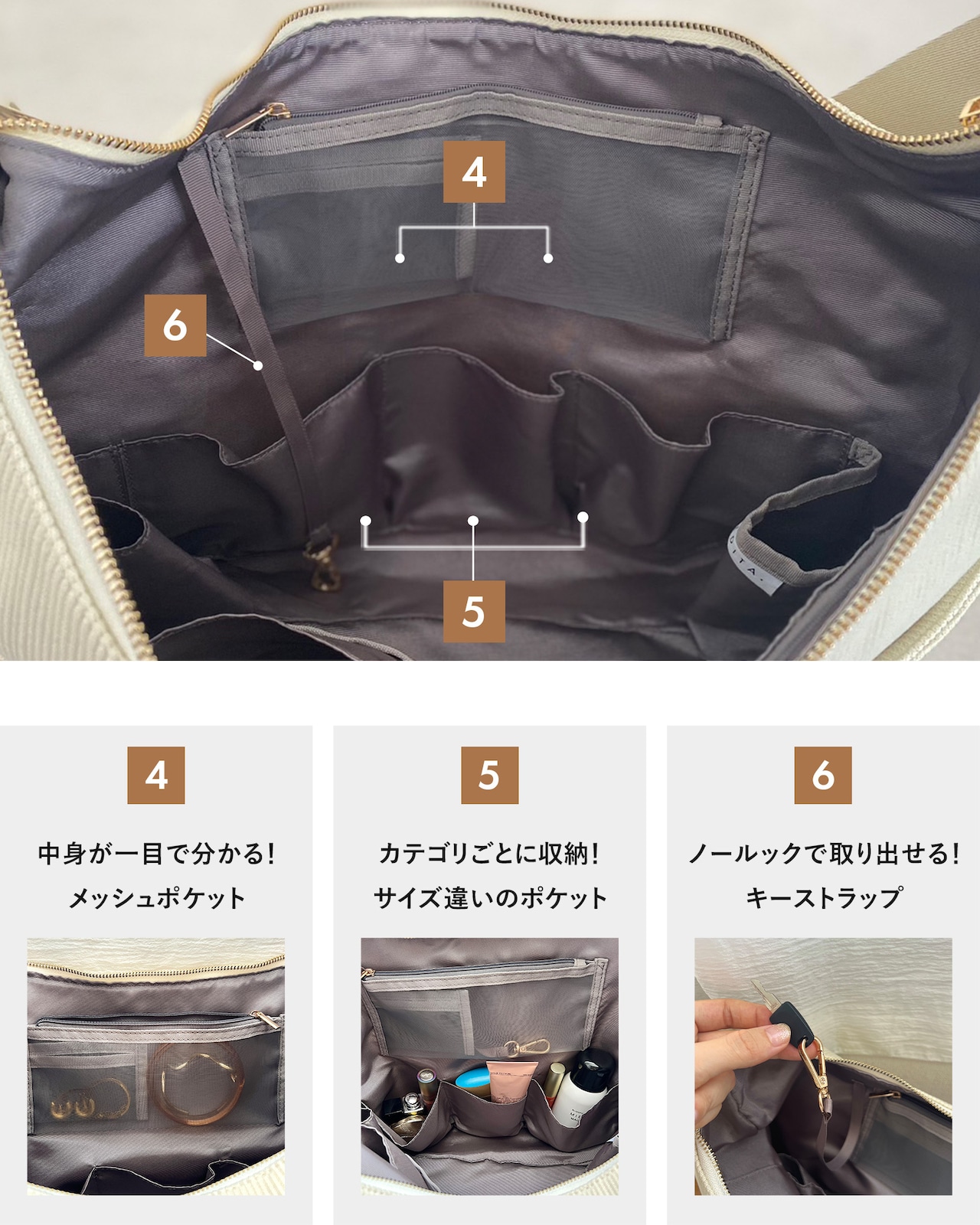 4

6

5

4

中身が一目で分かる!
メッシュポケット

5

カテゴリごとに収納!
サイズ違いのポケット

6

ノールックで取り出せる!
キーストラップ