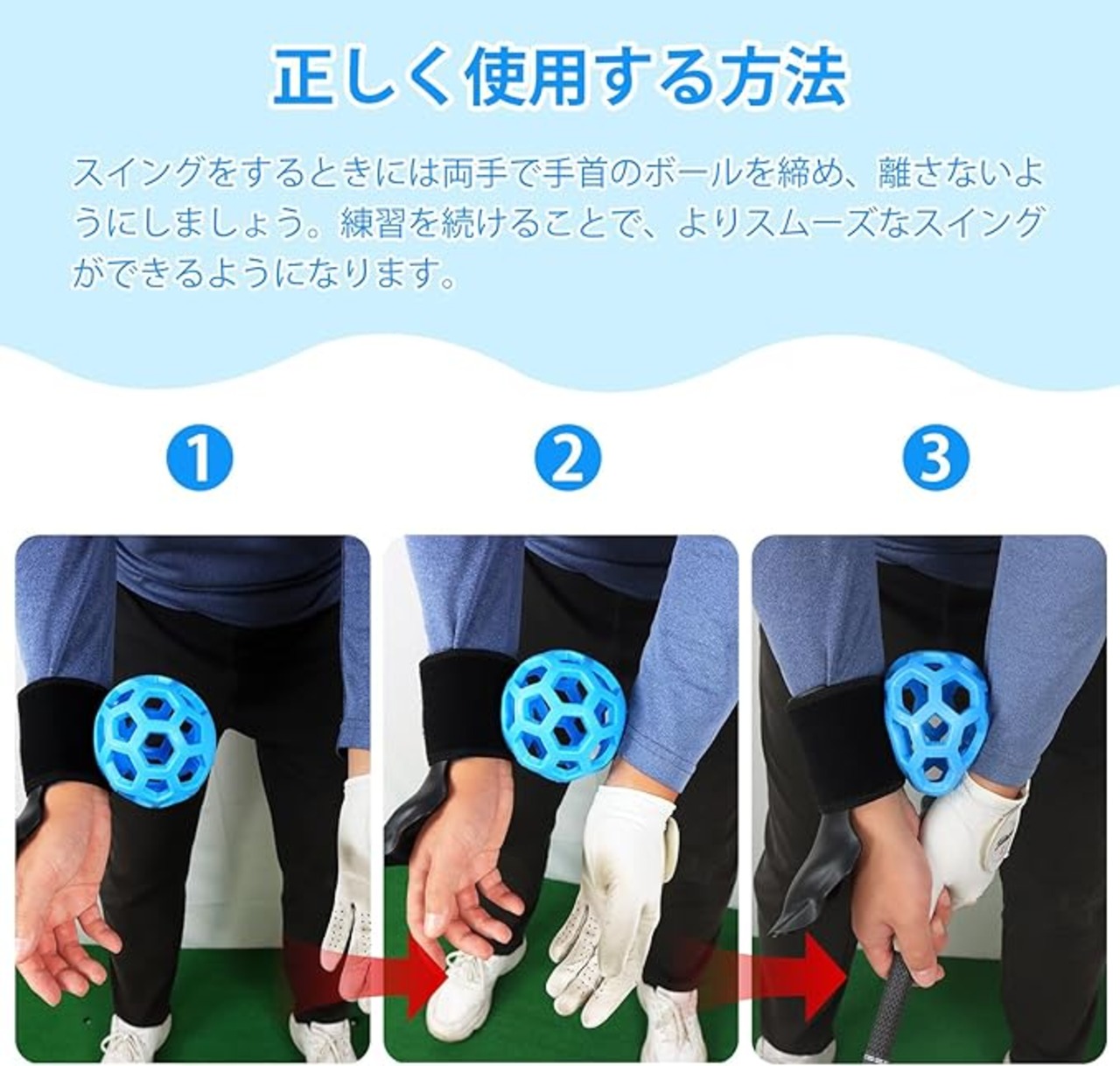 正しく使用する方法

スイングをするときには両手で手首のボールを締め、離さないようにしましょう。練習を続けることで、よりスムーズなスイングができるようになります。

1

2

3