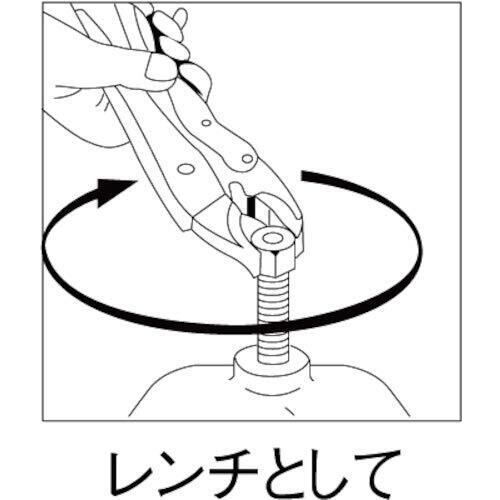 レンチとして