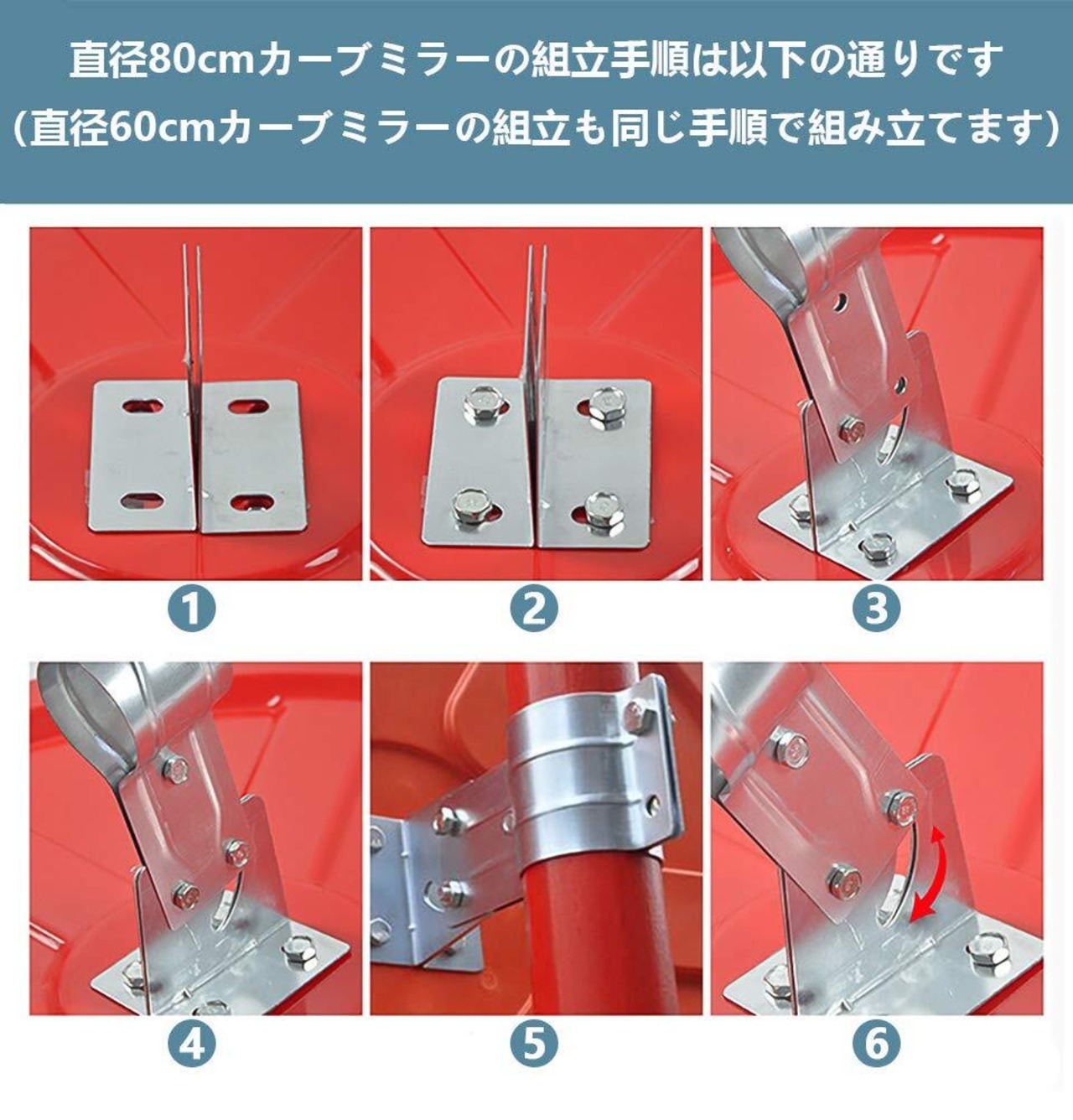 直径80cmカーブミラーの組立手順は以下の通りです
（直径60cmカーブミラーの組立も同じ手順で組み立てます）

1

2

3

4

5

6