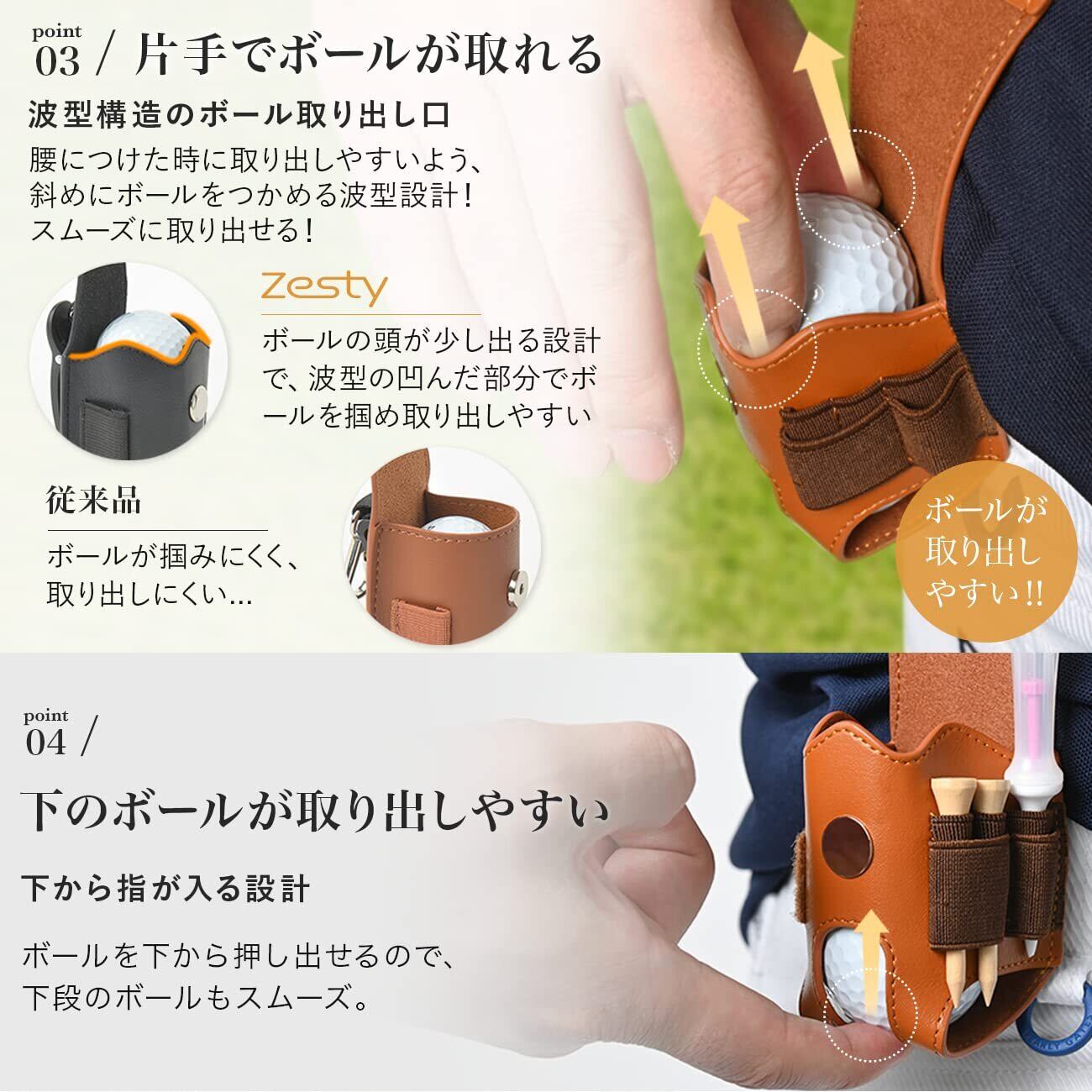 point
03 / 片手でボールが取れる

波型構造のボール取り出し口

腰につけた時に取り出しやすいよう、斜めにボールをつかめる波型設計！スムーズに取り出せる！

Zesty

ボールの頭が少し出る設計で、波型の凹んだ部分でボールを掴め取り出しやすい

従来品

ボールが掴みにくく、取り出しにくい…

ボールが取り出しやすい!!

point
04 /

下のボールが取り出しやすい

下から指が入る設計

ボールを下から押し出せるので、下段のボールもスムーズ。