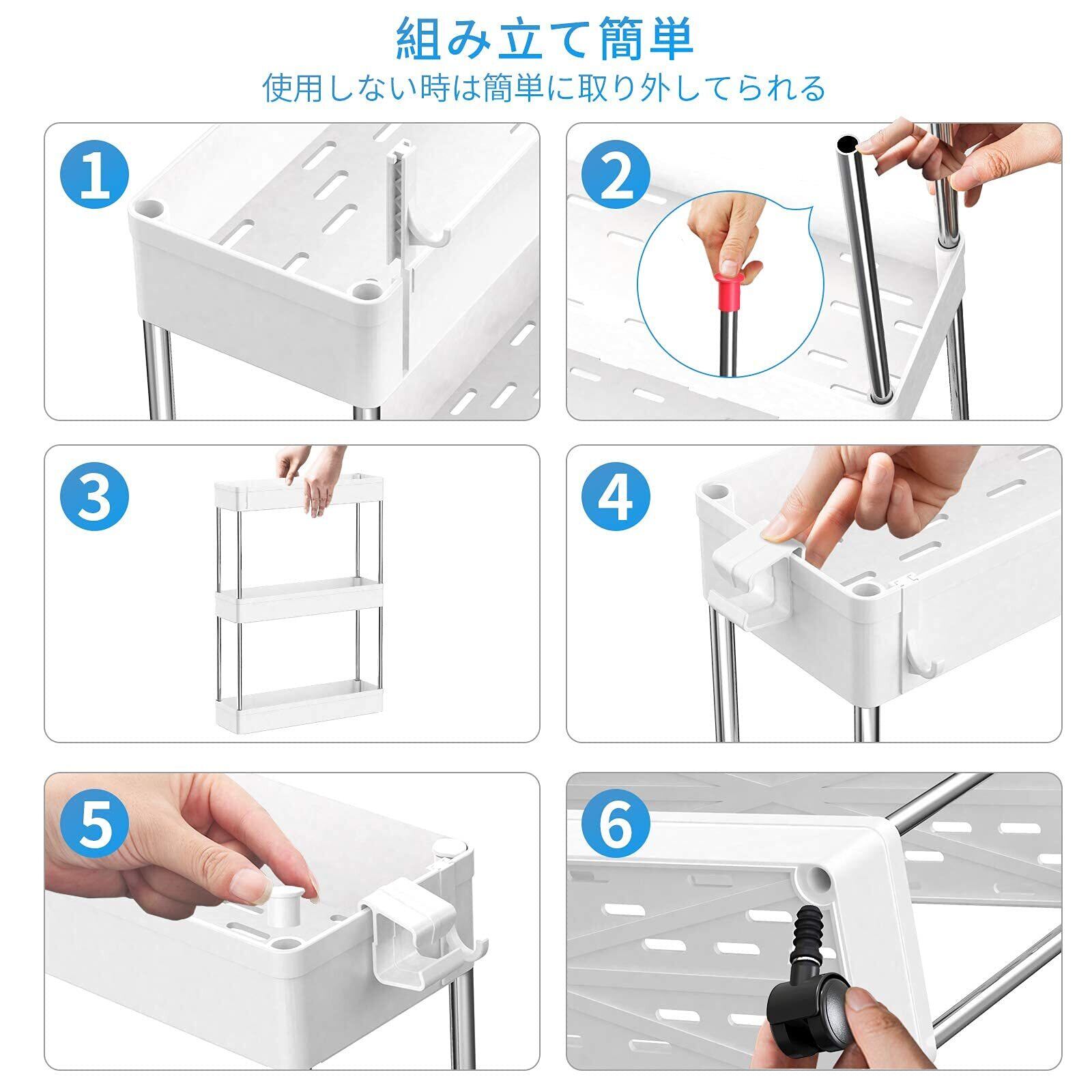 組み立て簡単

使用しない時は簡単に取り外してられる

1

2

3

4

5

6