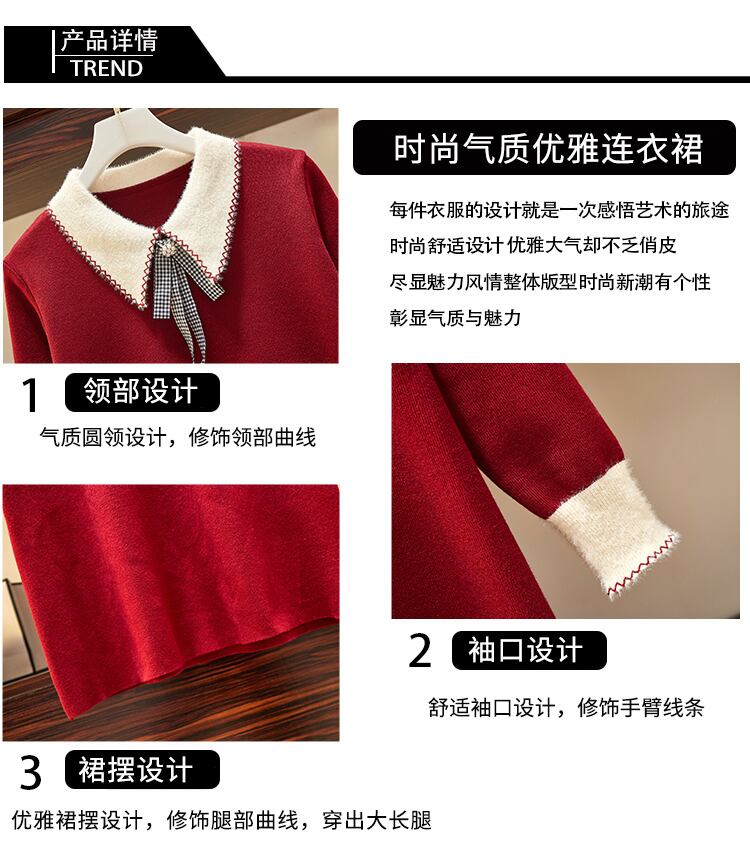 产品详情
TREND

时尚气质优雅连衣裙

每件衣服的设计就是一次感悟艺术的旅途
时尚舒适设计 优雅大气却不乏俏皮
尽显魅力风情整体版型时尚新潮有个性
彰显气质与魅力

1 领部设计
气质圆领设计，修饰领部曲线

2 袖口设计
舒适袖口设计，修饰手臂线条

3 裙摆设计
优雅裙摆设计，修饰腿部曲线，穿出大长腿