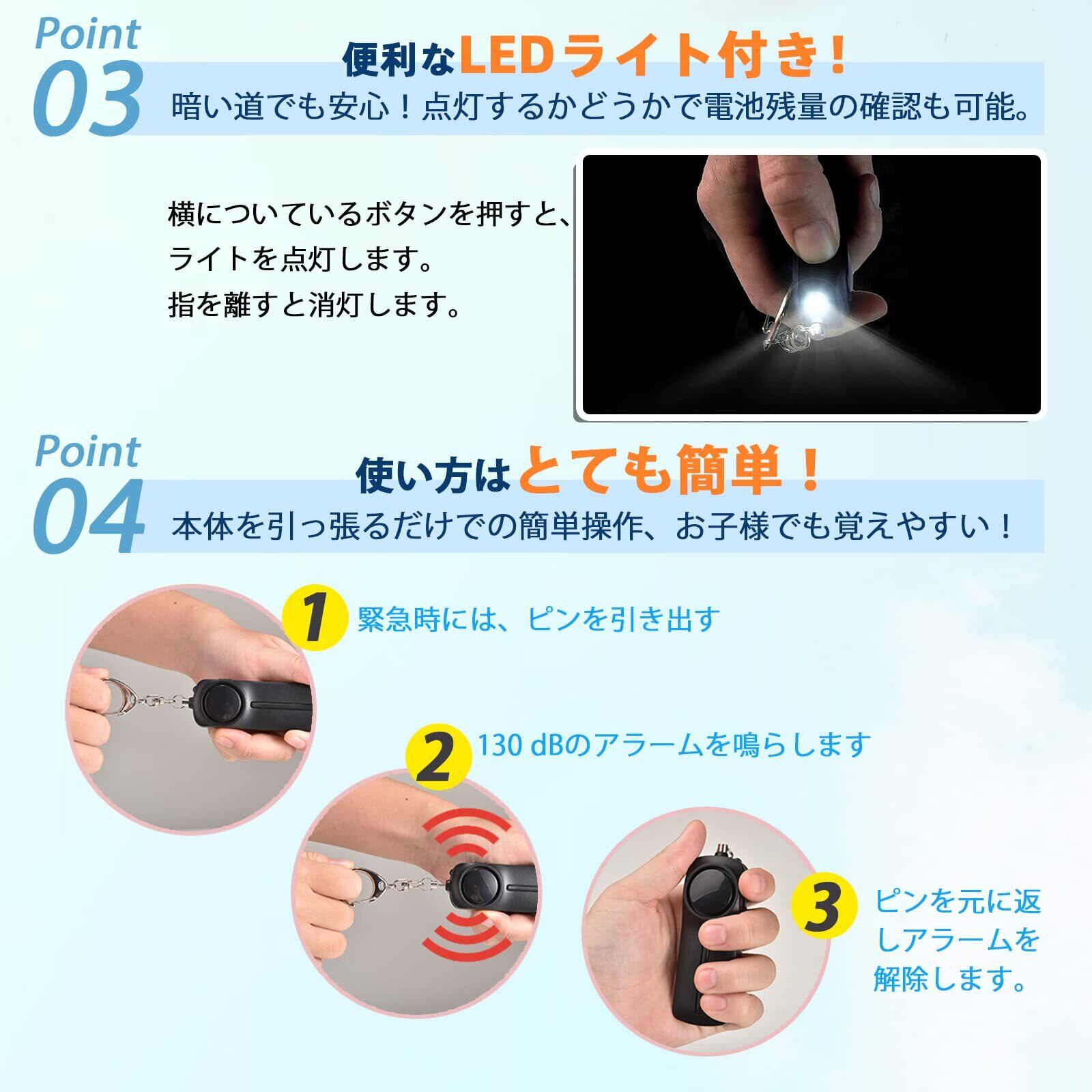 Point 03

便利なLEDライト付き！

暗い道でも安心！点灯するかどうかで電池残量の確認も可能。

横についているボタンを押すと、ライトを点灯します。指を離すと消灯します。

Point 04

使い方はとても簡単！

本体を引っ張るだけでの簡単操作、お子様でも覚えやすい！

1 緊急時には、ピンを引き出す

2 130 dBのアラームを鳴らします

3 ピンを元に返しアラームを解除します。