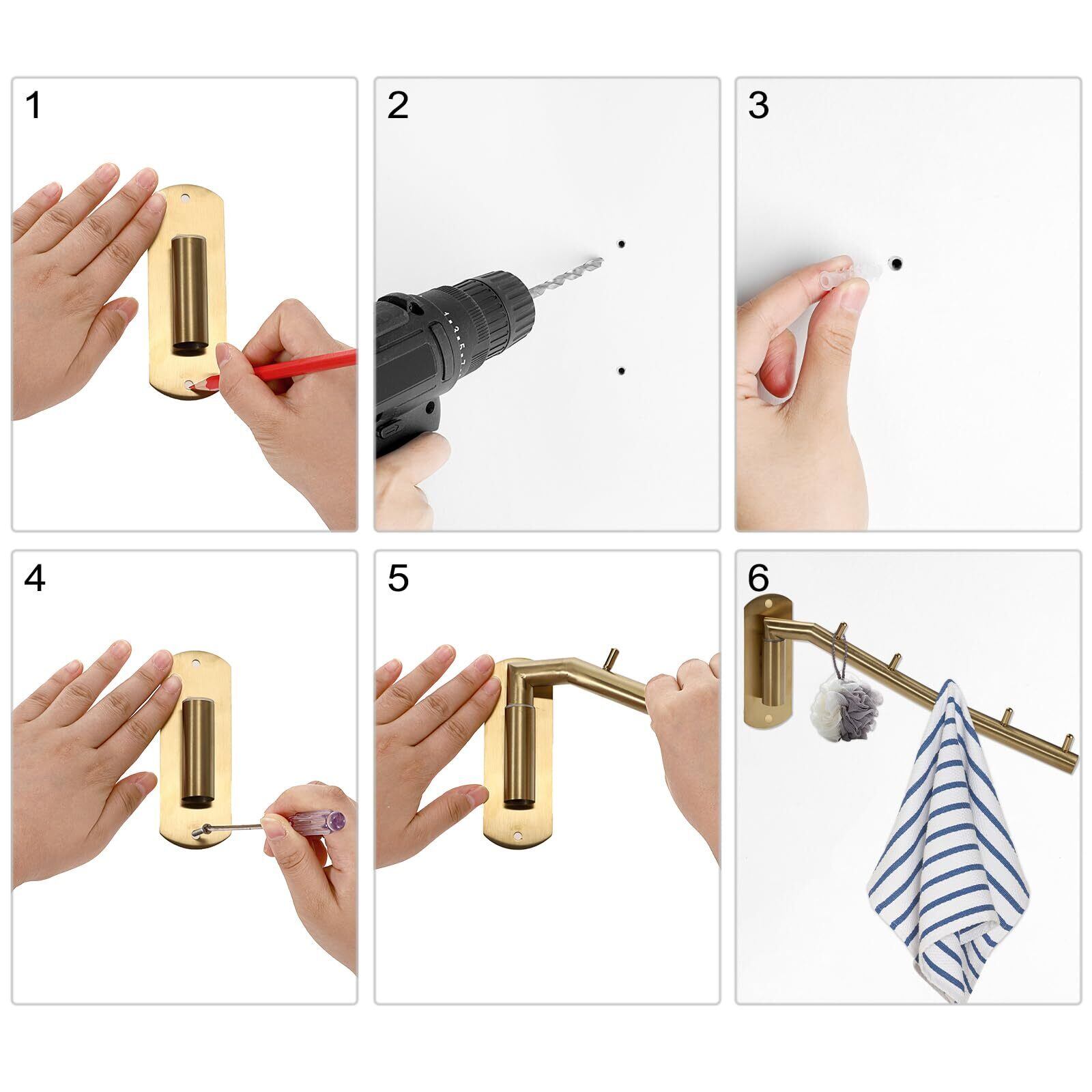 1

2

3

4

5

6