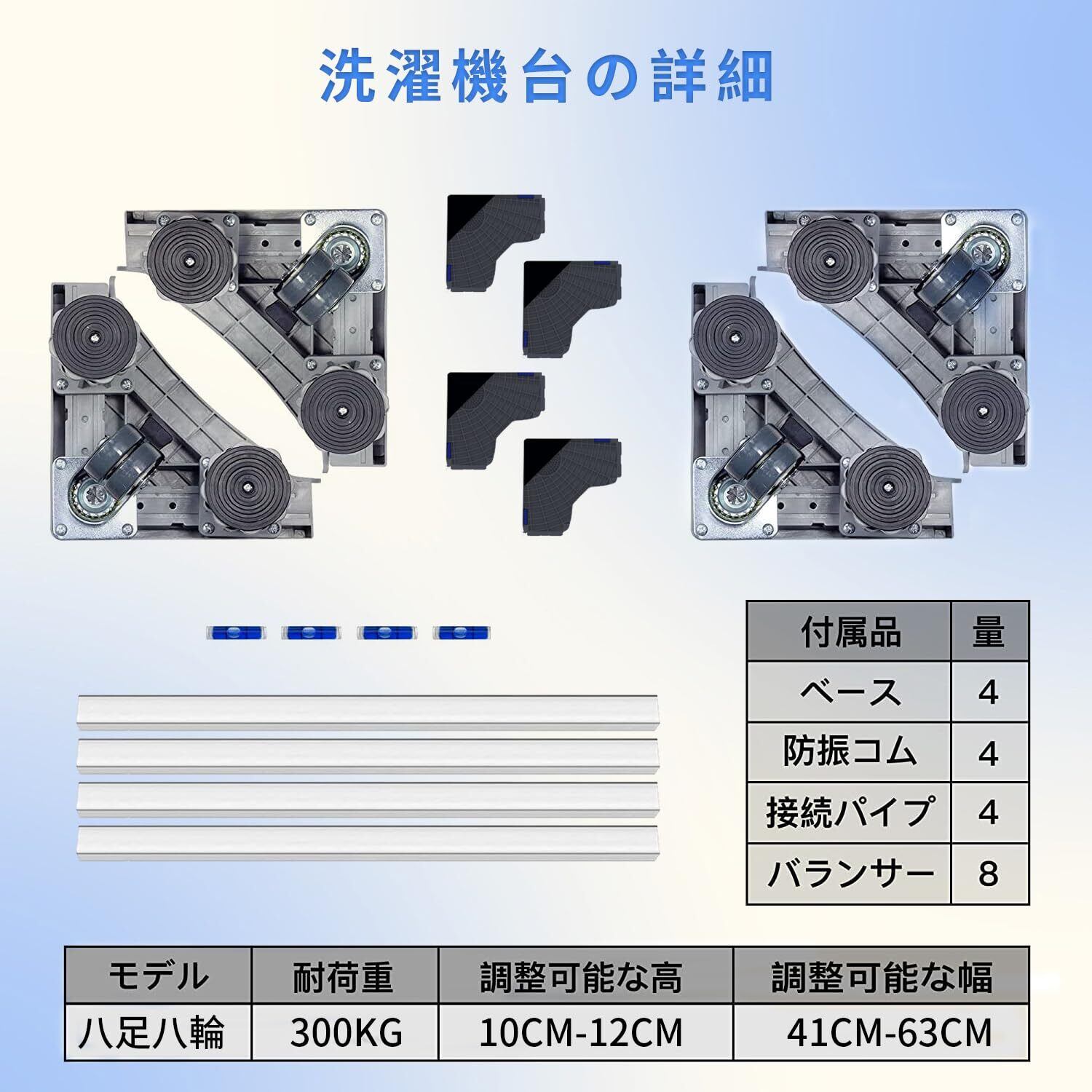 洗濯機台の詳細

| 付属品 | 量 |
|---|---|
| ベース | 4 |
| 防振コム | 4 |
| 接続パイプ | 4 |
| バランサー | 8 |

| モデル | 耐荷重 | 調整可能な高 | 調整可能な幅 |
|---|---|---|---|
| 八足八輪 | 300KG | 10CM-12CM | 41CM-63CM |