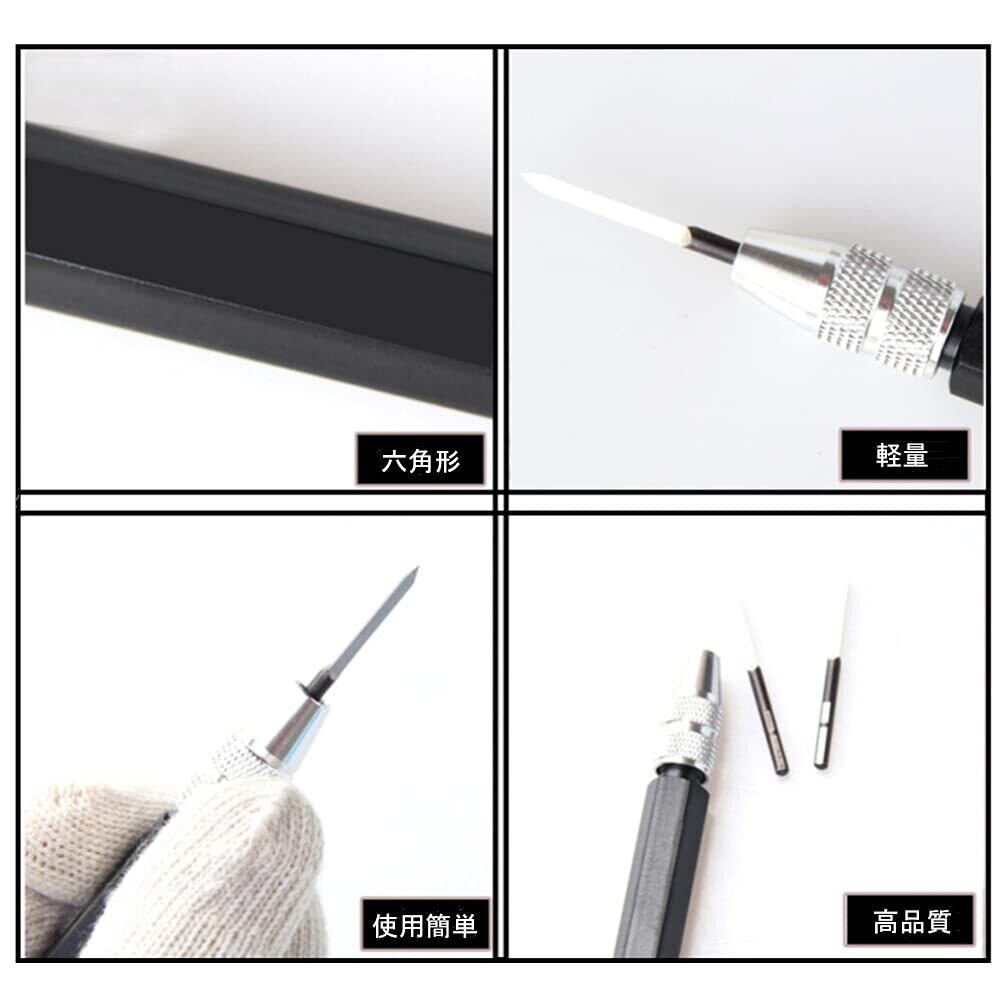 六角形

軽量

使用簡単

高品質