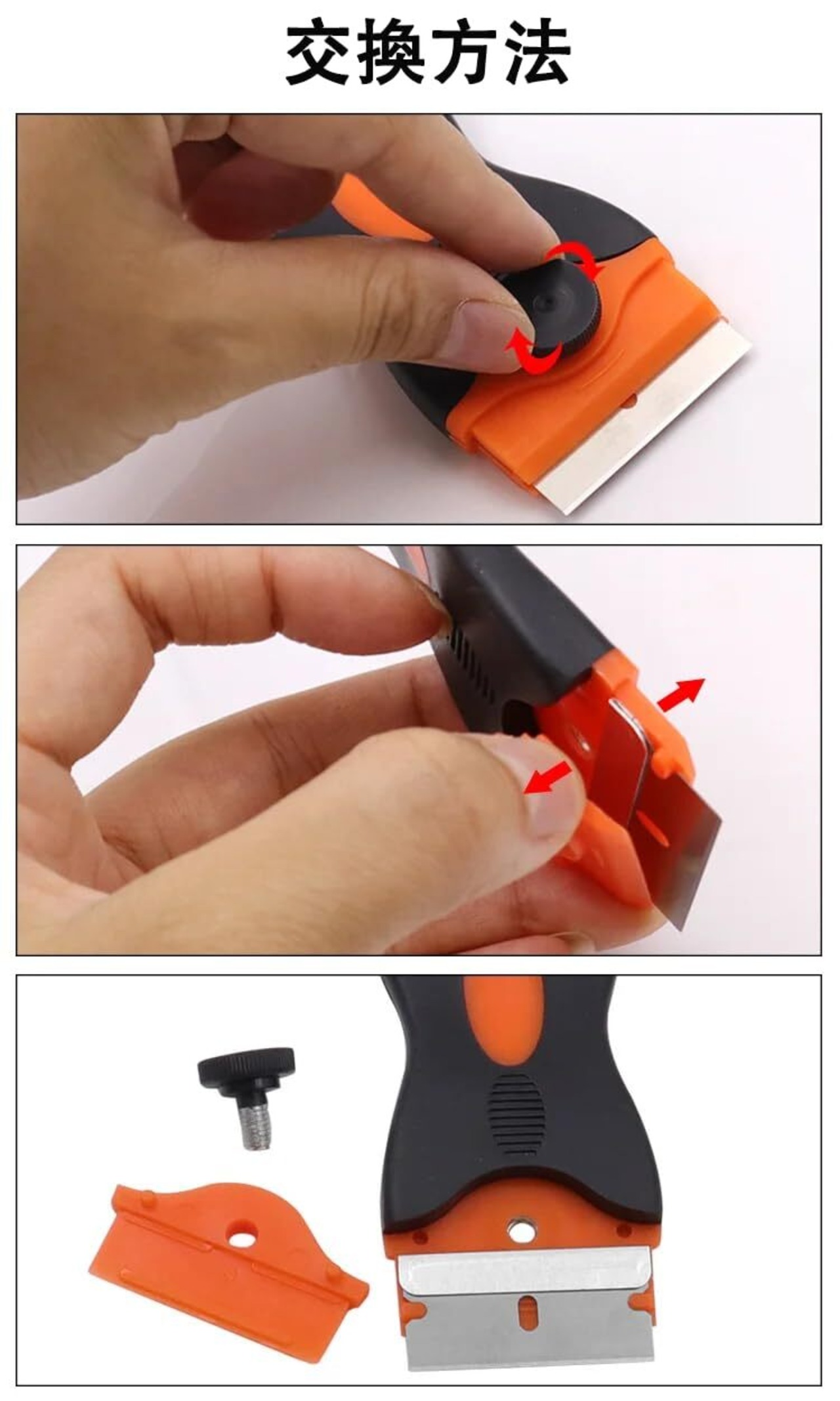 交換方法