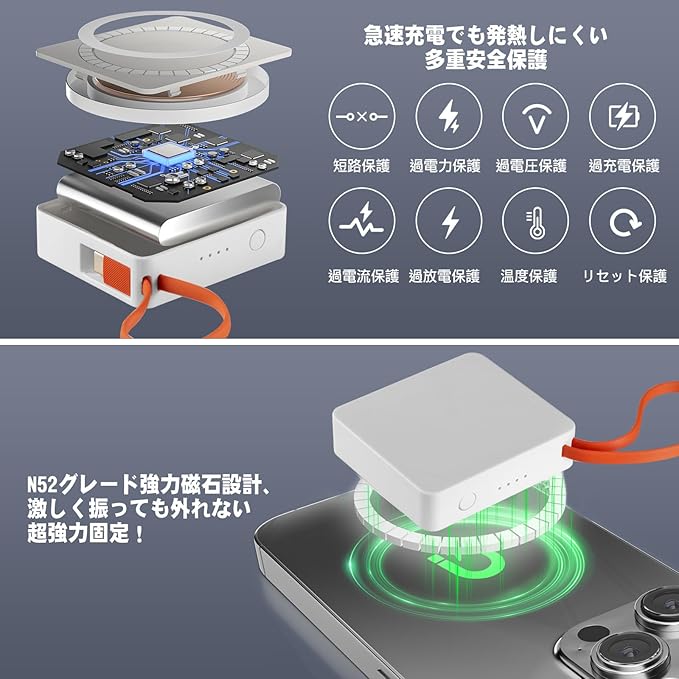 急速充電でも発熱しにくい
多重安全保護

短路保護
過電力保護
過電圧保護
過充電保護

過電流保護
過放電保護
温度保護
リセット保護

N52グレード強力磁石設計、
激しく振っても外れない
超強力固定！