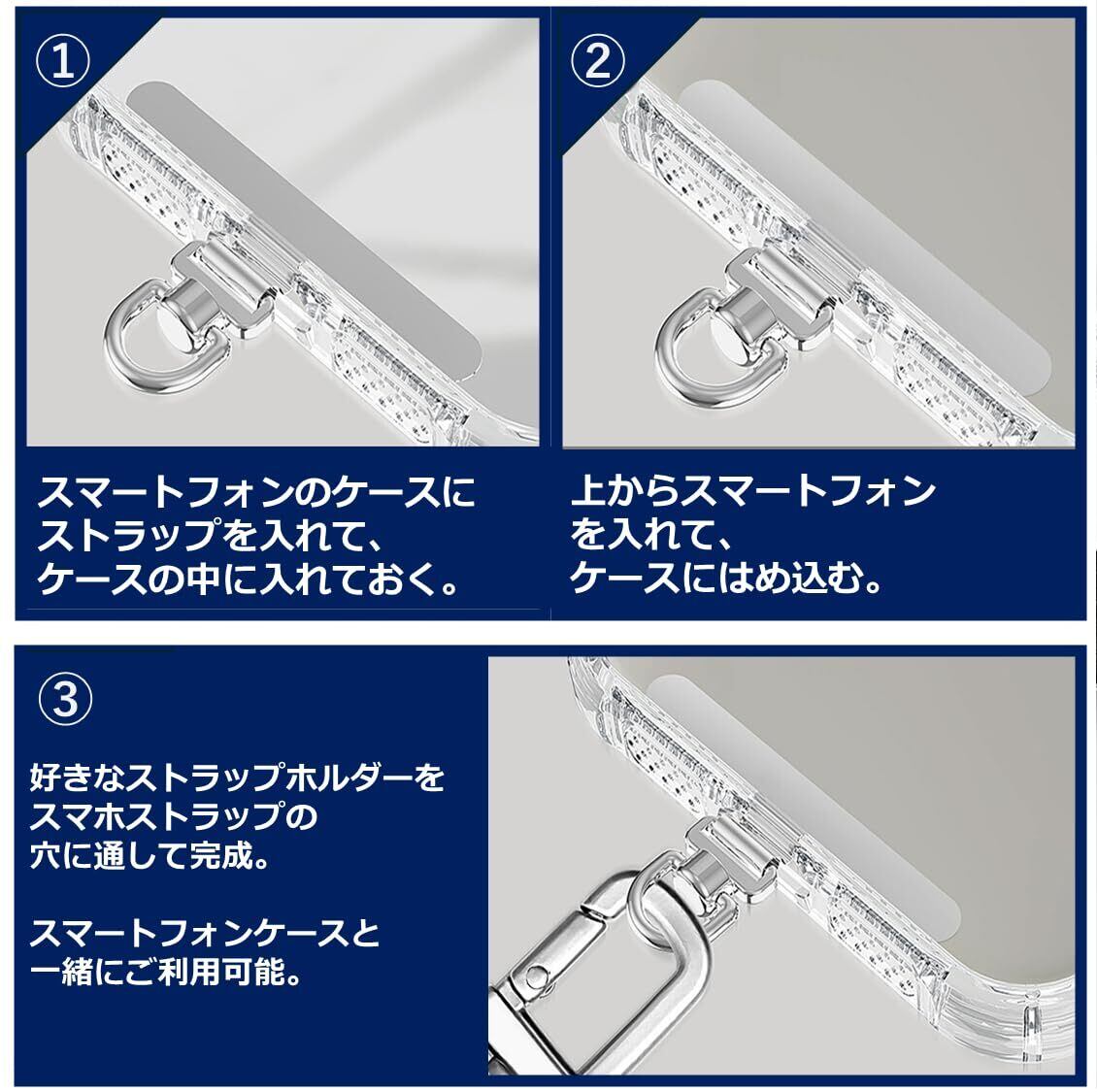 ①

スマートフォンのケースにストラップを入れて、ケースの中に入れておく。

②

上からスマートフォンを入れて、ケースにはめ込む。

③

好きなストラップホルダーをスマホストラップの穴に通して完成。

スマートフォンケースと一緒にご利用可能。