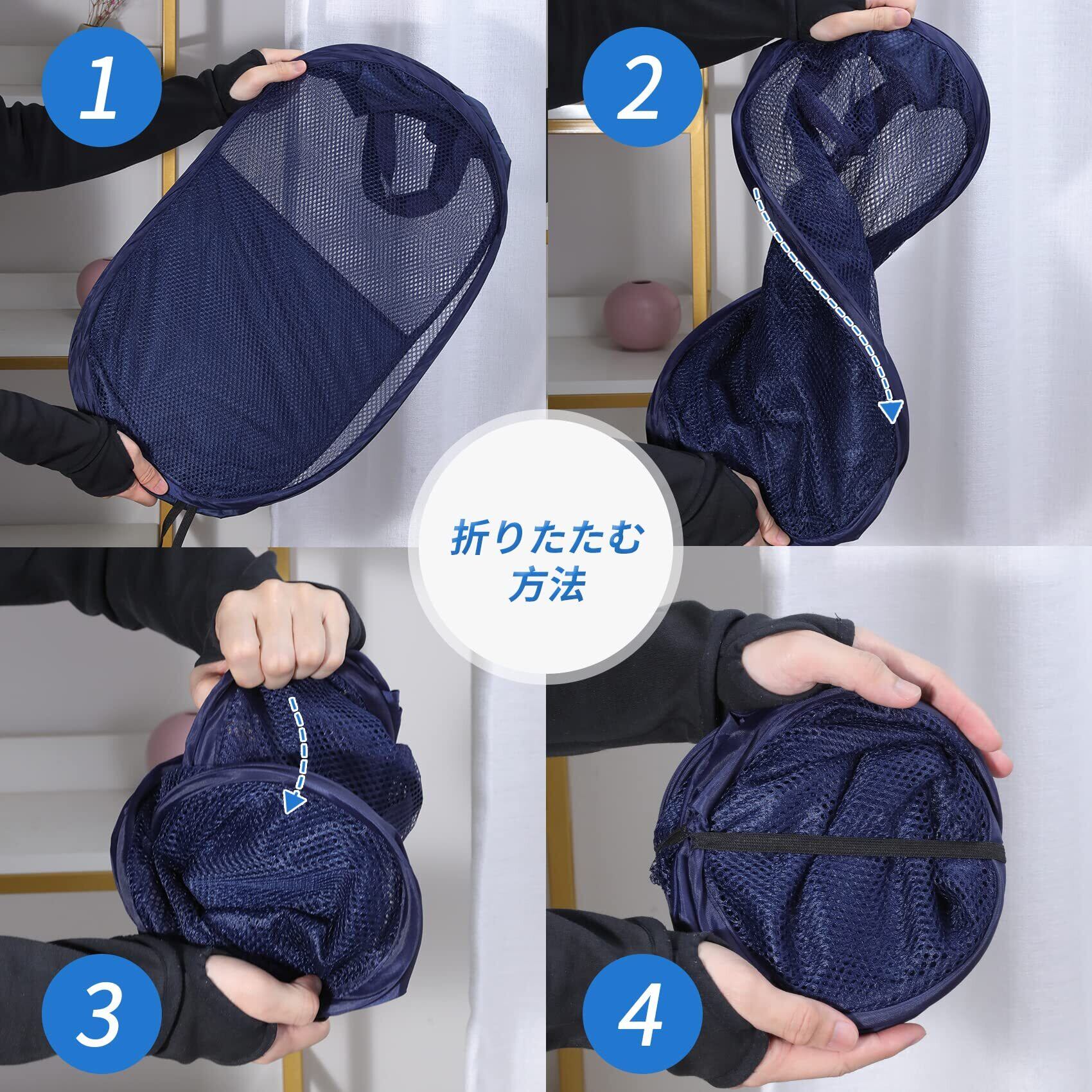 1

2

折りたたむ
方法

3

4