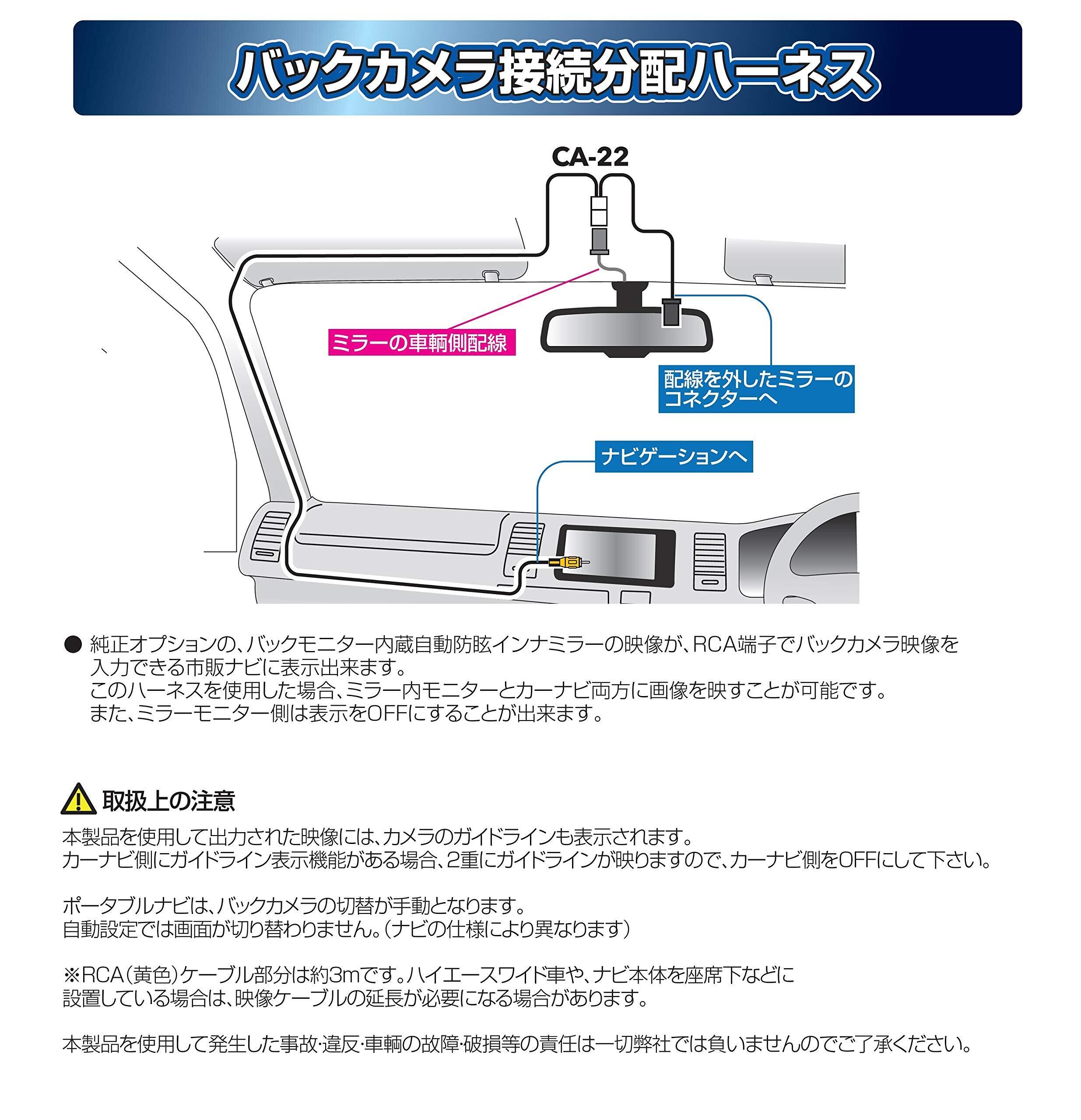 バックカメラ接続分配ハーネス

CA-22

ミラーの車輌側配線

配線を外したミラーのコネクターへ

ナビゲーションへ

● 純正オプションの、バックモニター内蔵自動防眩インナミラーの映像が、RCA端子でバックカメラ映像を入力できる市販ナビに表示出来ます。
このハーネスを使用した場合、ミラー内モニターとカーナビ両方に画像を映すことが可能です。
また、ミラーモニター側は表示をOFFにすることが出来ます。

取扱上の注意

本製品を使用して出力された映像には、カメラのガイドラインも表示されます。
カーナビ側にガイドライン表示機能がある場合、2重にガイドラインが映りますので、カーナビ側をOFFにして下さい。

ポータブルナビは、バックカメラの切替が手動となります。
自動設定では画面が切り替わりません。（ナビの仕様により異なります）

※RCA（黄色）ケーブル部分は約3mです。ハイエースワイド車や、ナビ本体を座席下などに設置している場合は、映像ケーブルの延長が必要になる場合があります。

本製品を使用して発生した事故･違反･車輌の故障･破損等の責任は一切弊社では負いませんのでご了承ください。