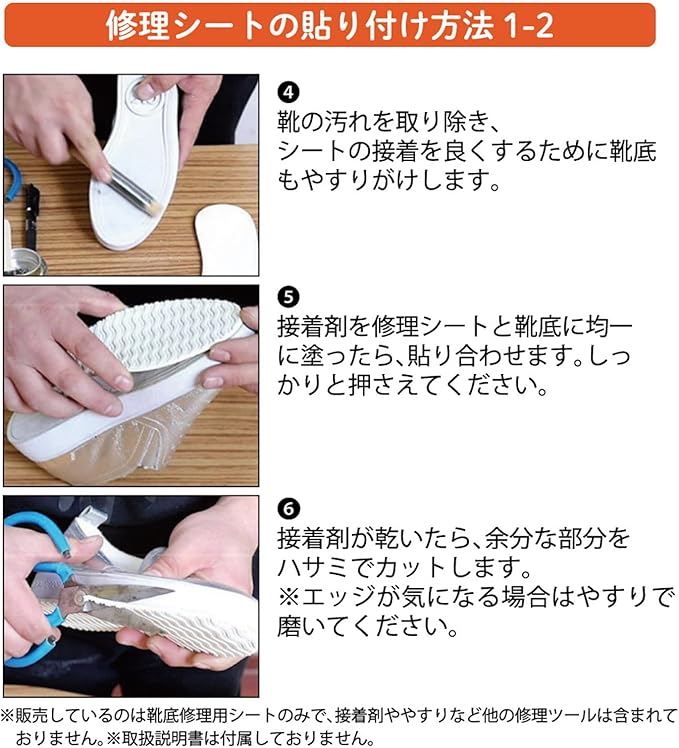 修理シートの貼り付け方法 1-2

❹
靴の汚れを取り除き、シートの接着を良くするために靴底もやすりがけします。

❺
接着剤を修理シートと靴底に均一に塗ったら、貼り合わせます。しっかりと押さえてください。

❻
接着剤が乾いたら、余分な部分をハサミでカットします。
※エッジが気になる場合はやすりで磨いてください。

※販売しているのは靴底修理用シートのみで、接着剤ややすりなど他の修理ツールは含まれておりません。※取扱説明書は付属しておりません。