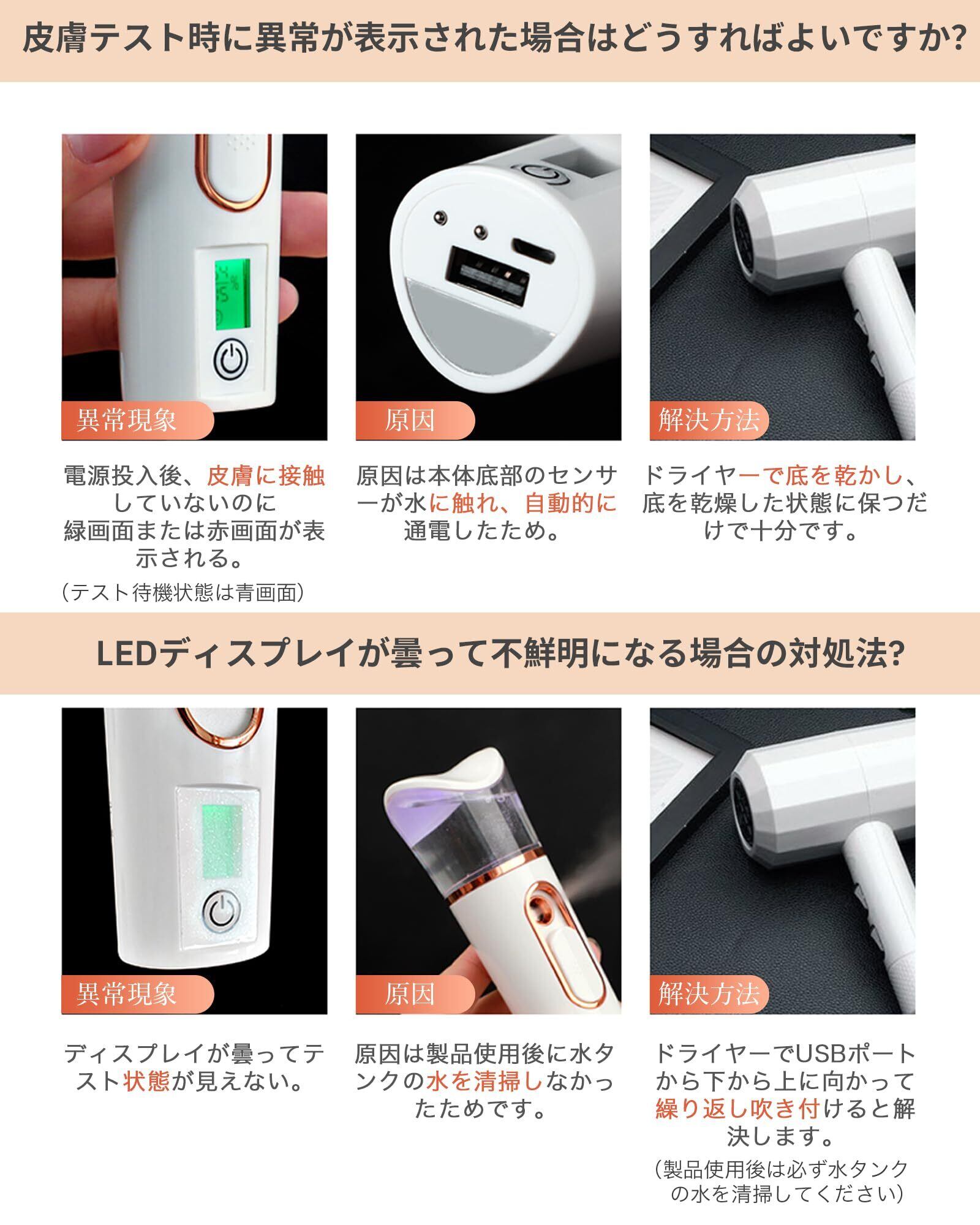 皮膚テスト時に異常が表示された場合はどうすればよいですか?

異常現象

電源投入後、皮膚に接触していないのに緑画面または赤画面が表示される。
（テスト待機状態は青画面）

原因

原因は本体底部のセンサーが水に触れ、自動的に通電したため。

解決方法

ドライヤーで底を乾かし、底を乾燥した状態に保つだけで十分です。

LEDディスプレイが曇って不鮮明になる場合の対処法?

異常現象

ディスプレイが曇ってテスト状態が見えない。

原因

原因は製品使用後に水タンクの水を清掃しなかったためです。

解決方法

ドライヤーでUSBポートから下から上に向かって繰り返し吹き付けると解決します。
（製品使用後は必ず水タンクの水を清掃してください）