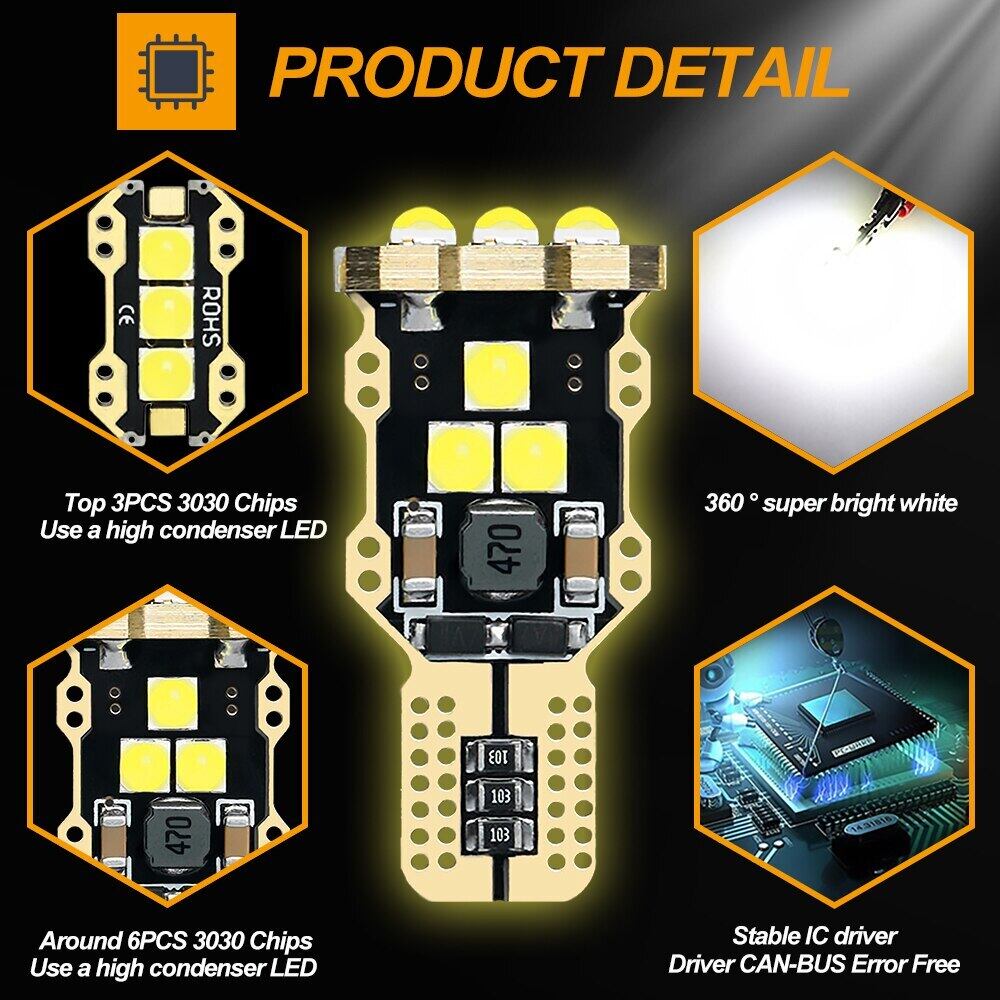 PRODUCT DETAIL

ROHS
CE

Top 3PCS 3030 Chips
Use a high condenser LED

470

103
103
103

360 ° super bright white

470

Around 6PCS 3030 Chips
Use a high condenser LED

Stable IC driver
Driver CAN-BUS Error Free