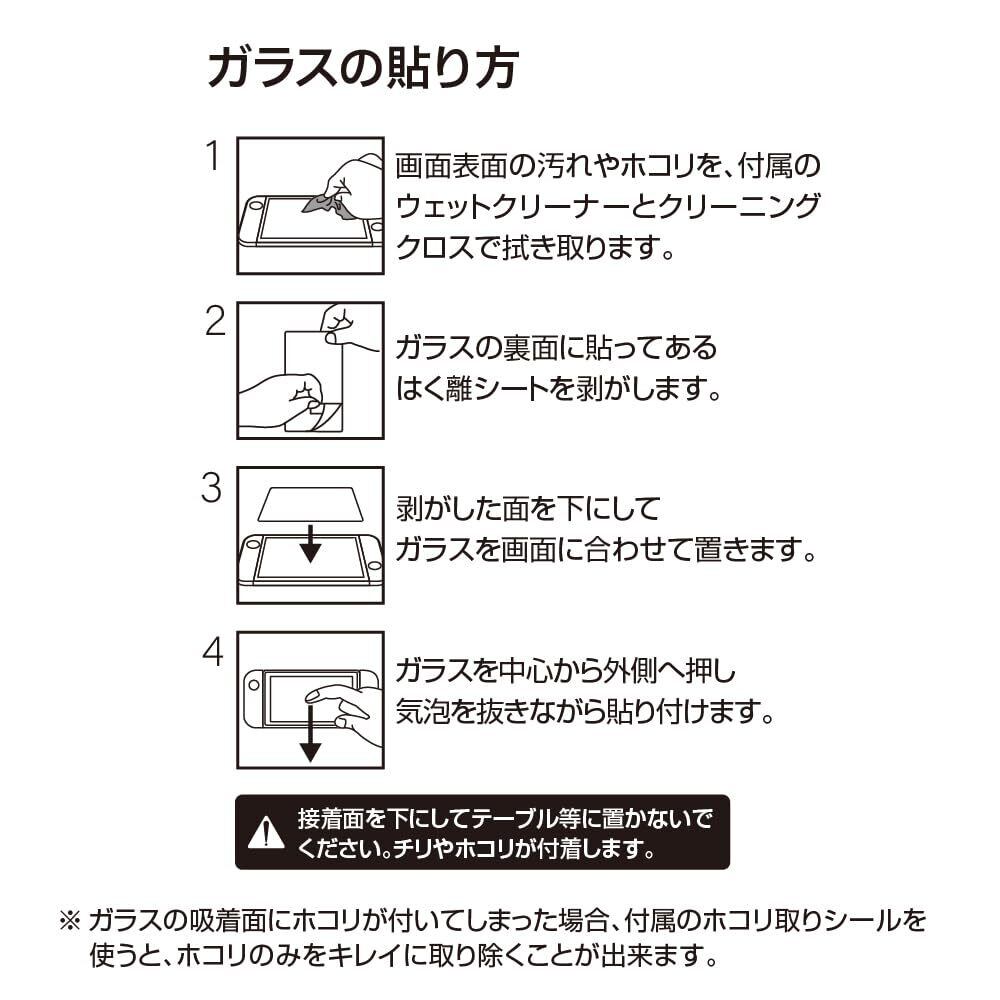 ガラスの貼り方

1
画面表面の汚れやホコリを、付属のウェットクリーナーとクリーニングクロスで拭き取ります。

2
ガラスの裏面に貼ってあるはく離シートを剥がします。

3
剥がした面を下にしてガラスを画面に合わせて置きます。

4
ガラスを中心から外側へ押し気泡を抜きながら貼り付けます。

接着面を下にしてテーブル等に置かないでください。チリやホコリが付着します。

※ ガラスの吸着面にホコリが付いてしまった場合、付属のホコリ取りシールを使うと、ホコリのみをキレイに取り除くことが出来ます。