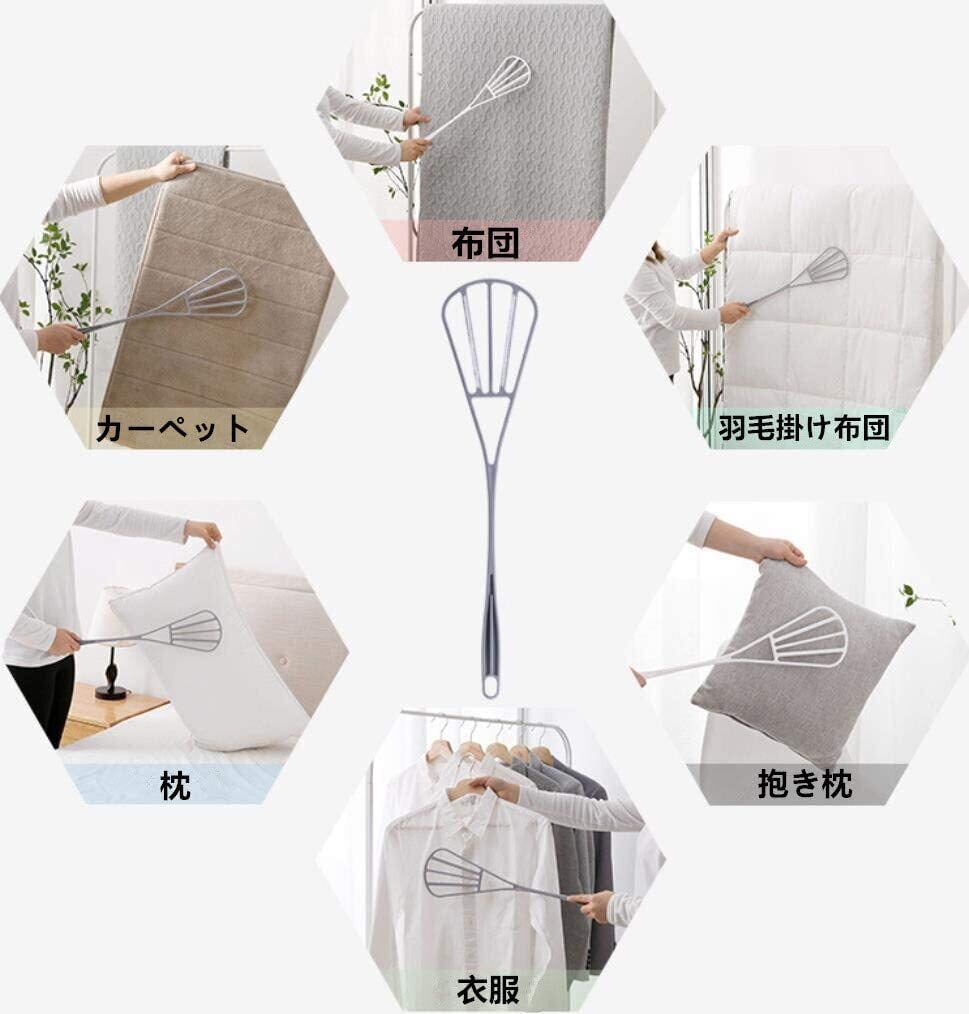 布団

カーペット

羽毛掛け布団

枕

抱き枕

衣服