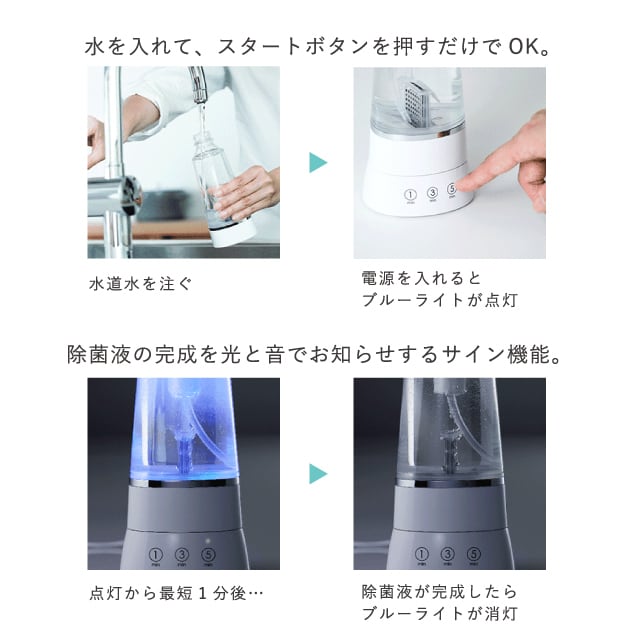 水を入れて、スタートボタンを押すだけで OK。

① min ③ min ⑤ min

水道水を注ぐ

電源を入れると
ブルーライトが点灯

除菌液の完成を光と音でお知らせするサイン機能。

① min ③ min ⑤ min

① min ③ min ⑤ min

点灯から最短 1 分後…

除菌液が完成したら
ブルーライトが消灯