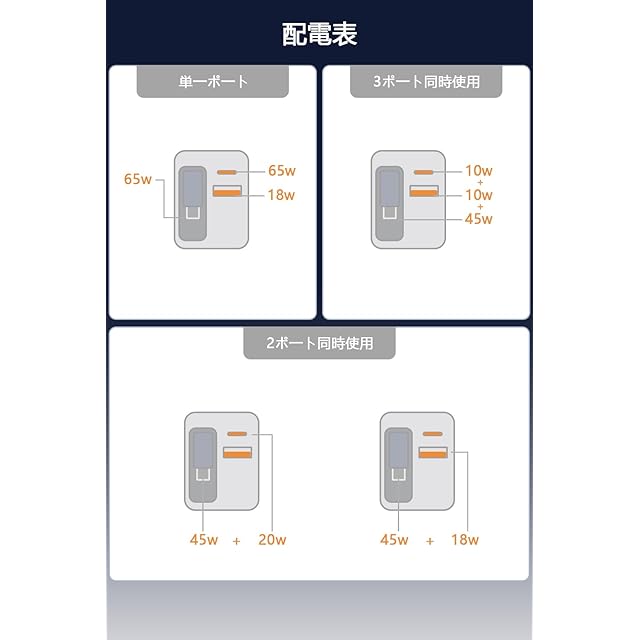 配電表

単一ポート

65w
65w
18w

3ポート同時使用

10w
+
10w
+
45w

2ポート同時使用

45w + 20w

45w + 18w